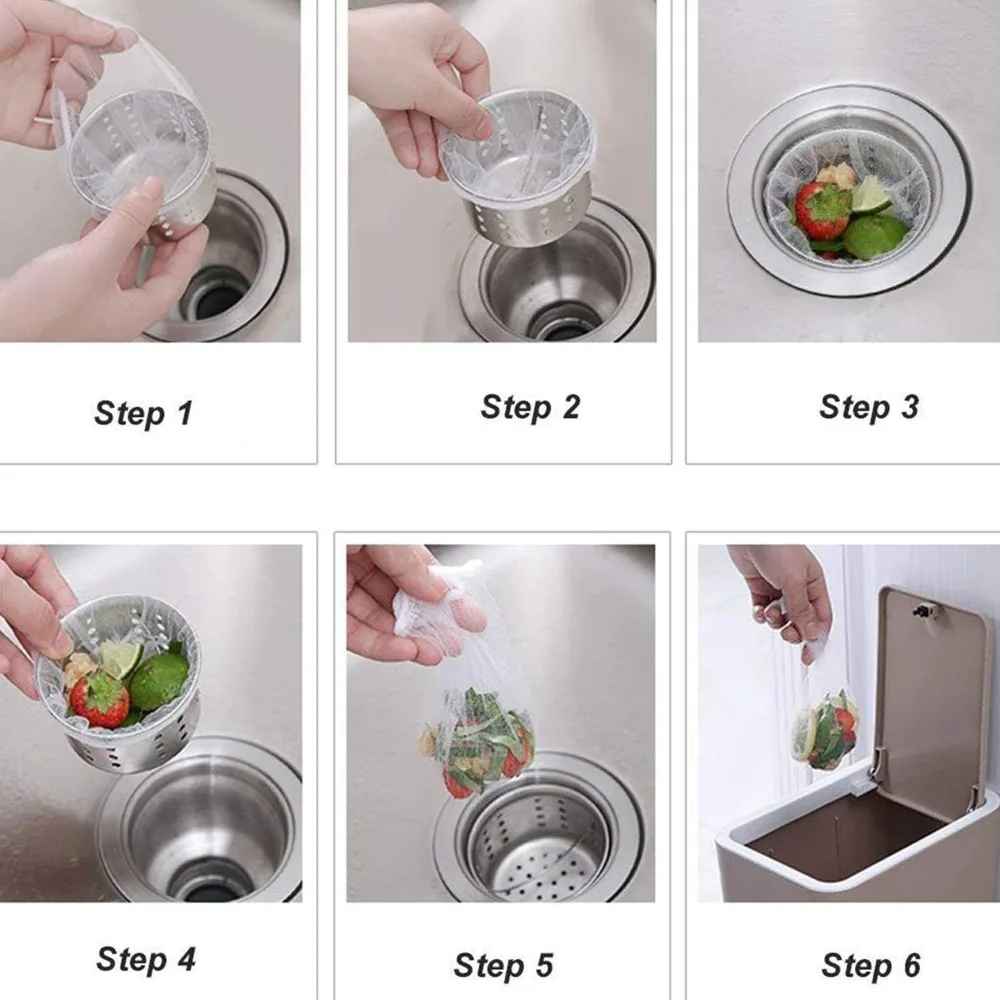 Step 1

Step 2

Step 3

Step 4

Step 5

Step 6