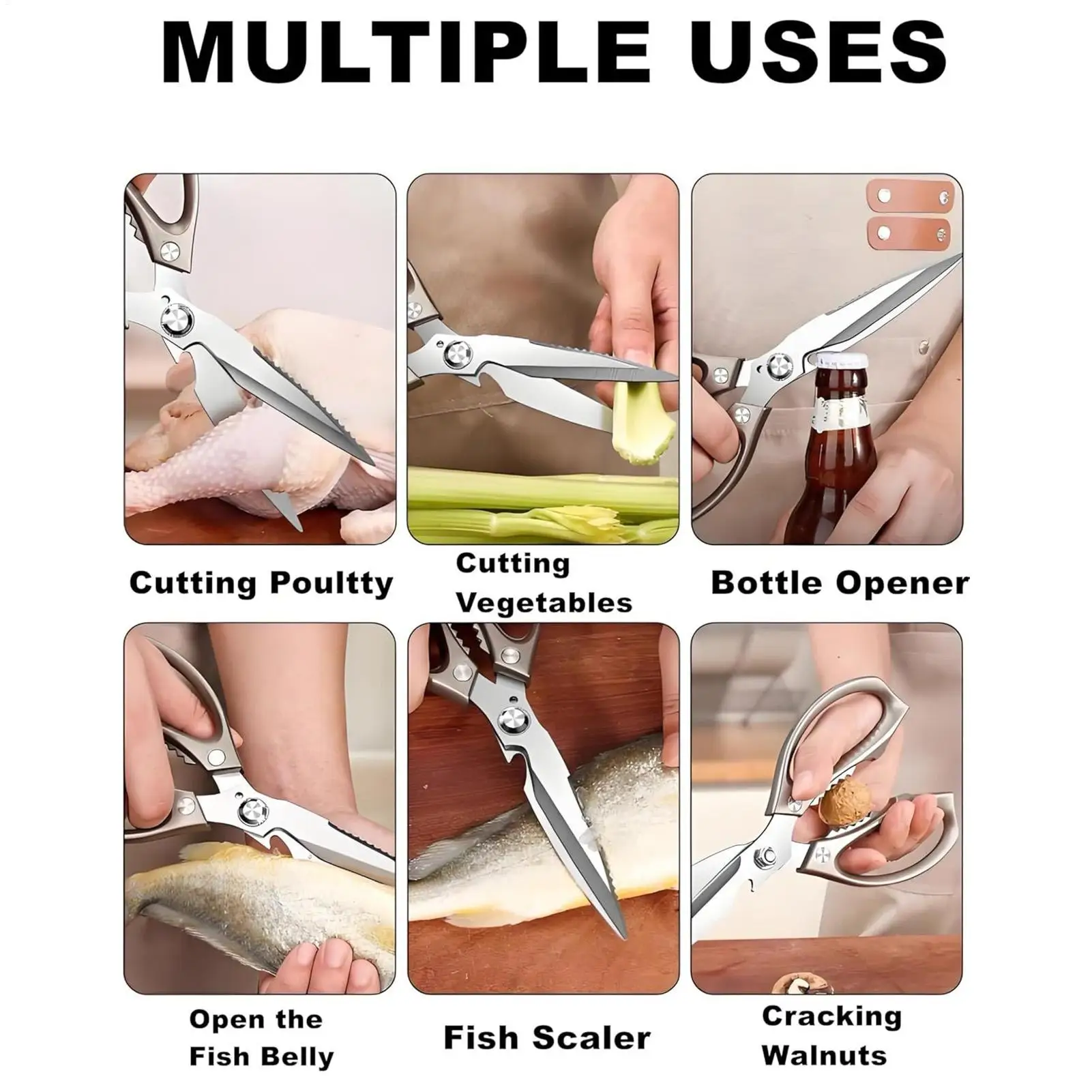 MULTIPLE USES

Cutting Poultty

Cutting Vegetables

Bottle Opener

Open the Fish Belly

Fish Scaler

Cracking Walnuts