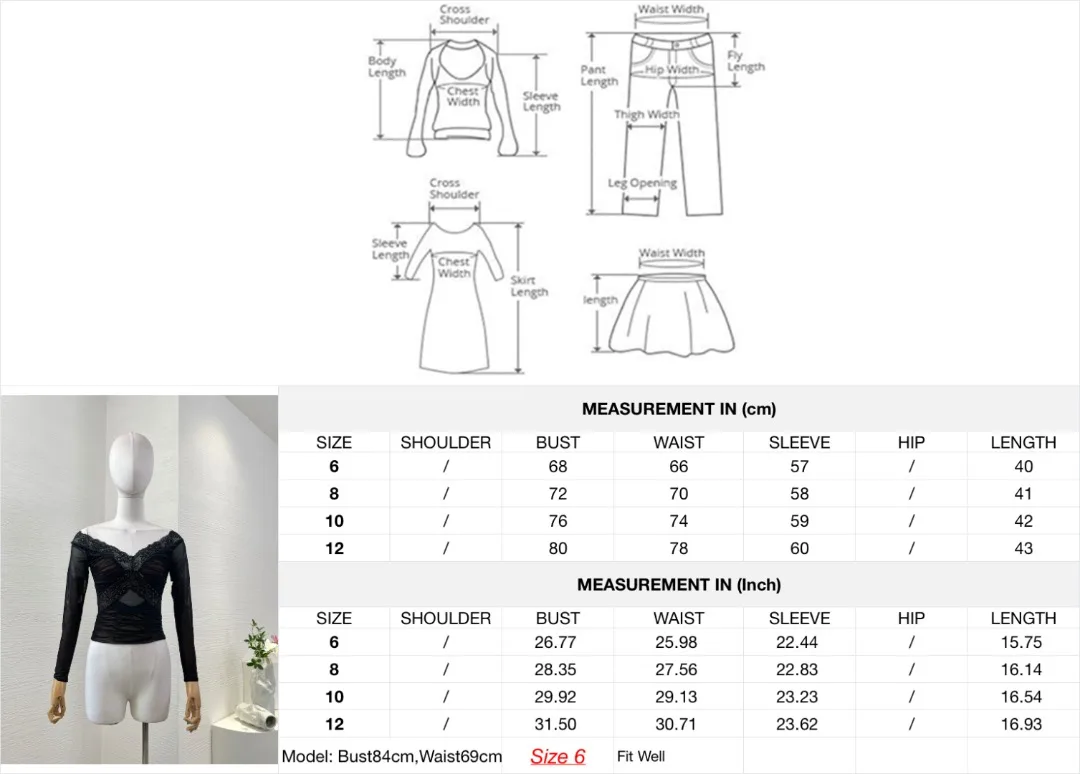 Cross Shoulder
Body Length
Chest Width
Sleeve Length

Waist Width
Pant Length
Hip Width
Fly Length
Thigh Width
Leg Opening

Cross Shoulder
Sleeve Length
Chest Width
Skirt Length

Waist Width
length

MEASUREMENT IN (cm)

| SIZE | SHOULDER | BUST | WAIST | SLEEVE | HIP | LENGTH |
|---|---|---|---|---|---|---|
| 6 | / | 68 | 66 | 57 | / | 40 |
| 8 | / | 72 | 70 | 58 | / | 41 |
| 10 | / | 76 | 74 | 59 | / | 42 |
| 12 | / | 80 | 78 | 60 | / | 43 |

MEASUREMENT IN (Inch)

| SIZE | SHOULDER | BUST | WAIST | SLEEVE | HIP | LENGTH |
|---|---|---|---|---|---|---|
| 6 | / | 26.77 | 25.98 | 22.44 | / | 15.75 |
| 8 | / | 28.35 | 27.56 | 22.83 | / | 16.14 |
| 10 | / | 29.92 | 29.13 | 23.23 | / | 16.54 |
| 12 | / | 31.50 | 30.71 | 23.62 | / | 16.93 |

Model: Bust84cm,Waist69cm Size 6 Fit Well