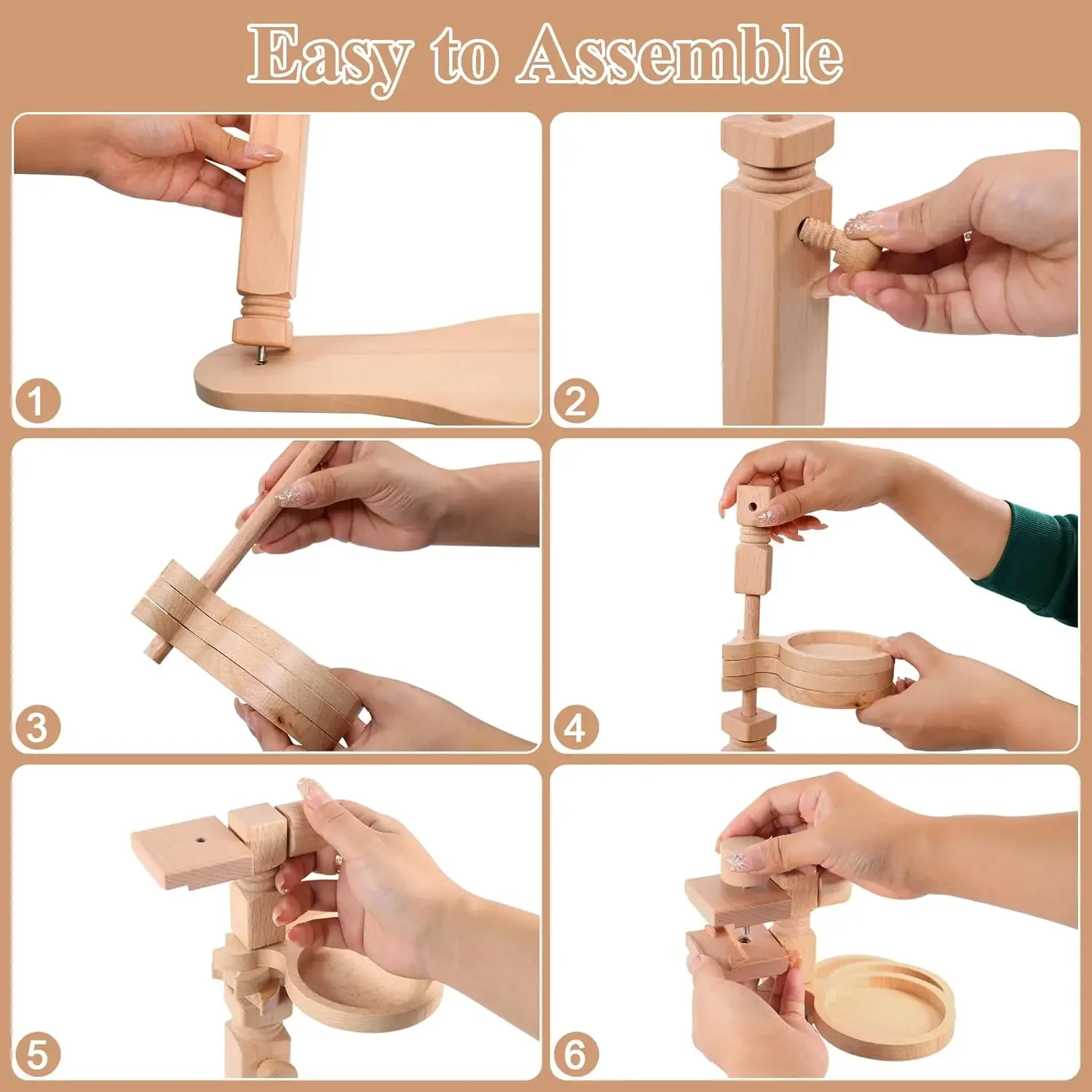 Easy to Assemble

1

2

3

4

5

6