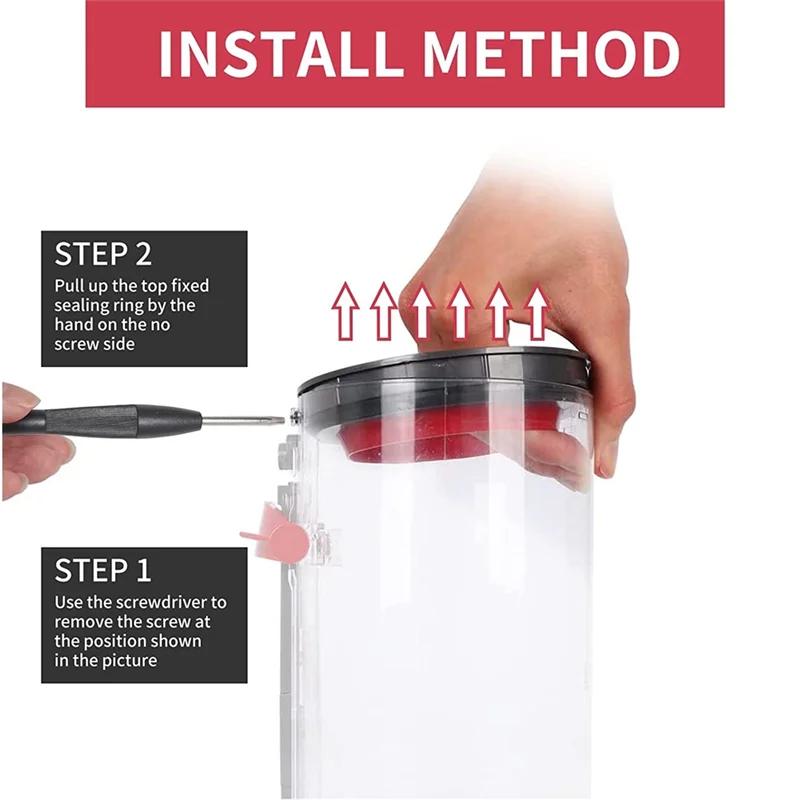 INSTALL METHOD

STEP 2
Pull up the top fixed sealing ring by the hand on the no screw side

STEP 1
Use the screwdriver to remove the screw at the position shown in the picture