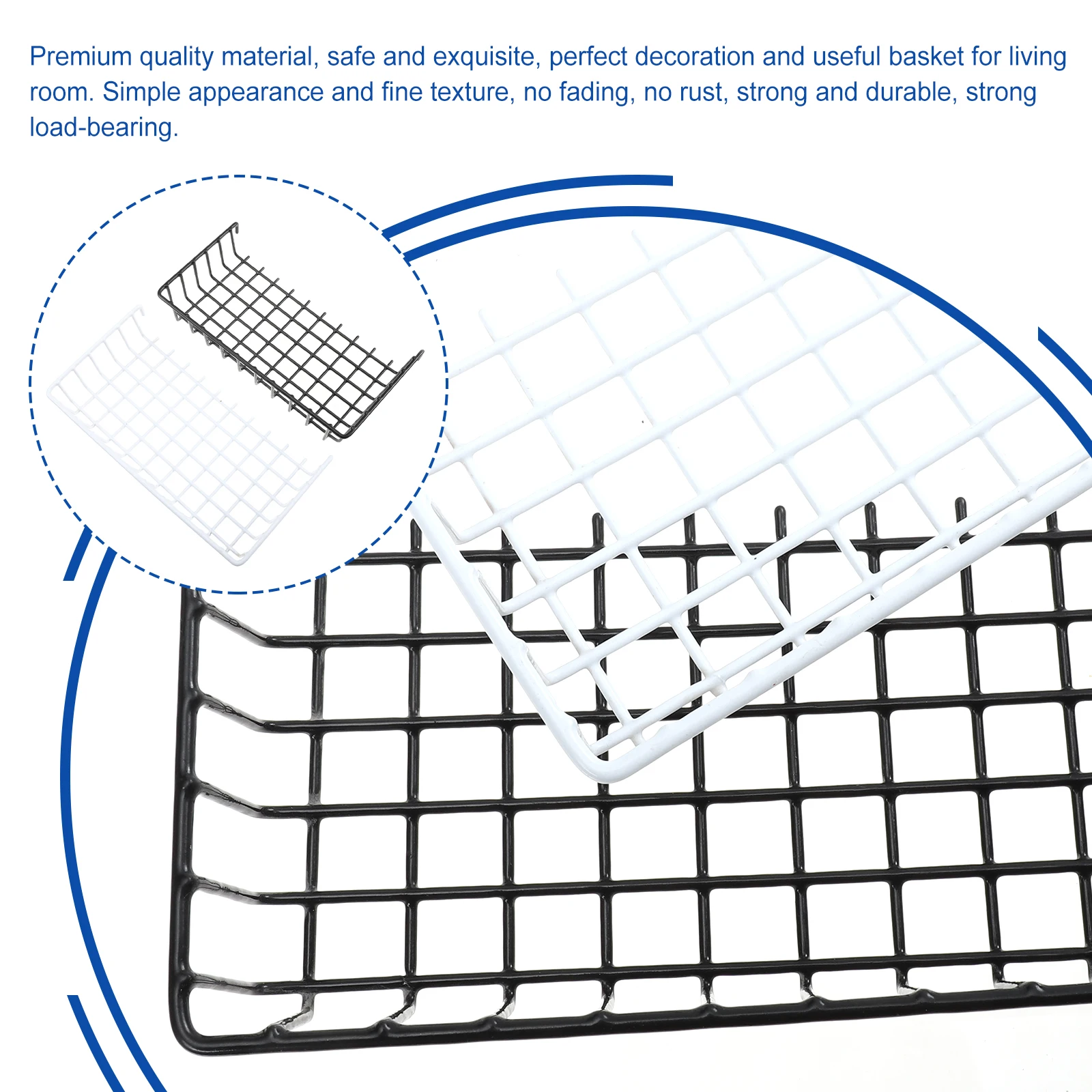 Premium quality material, safe and exquisite, perfect decoration and useful basket for living room. Simple appearance and fine texture, no fading, no rust, strong and durable, strong load-bearing.