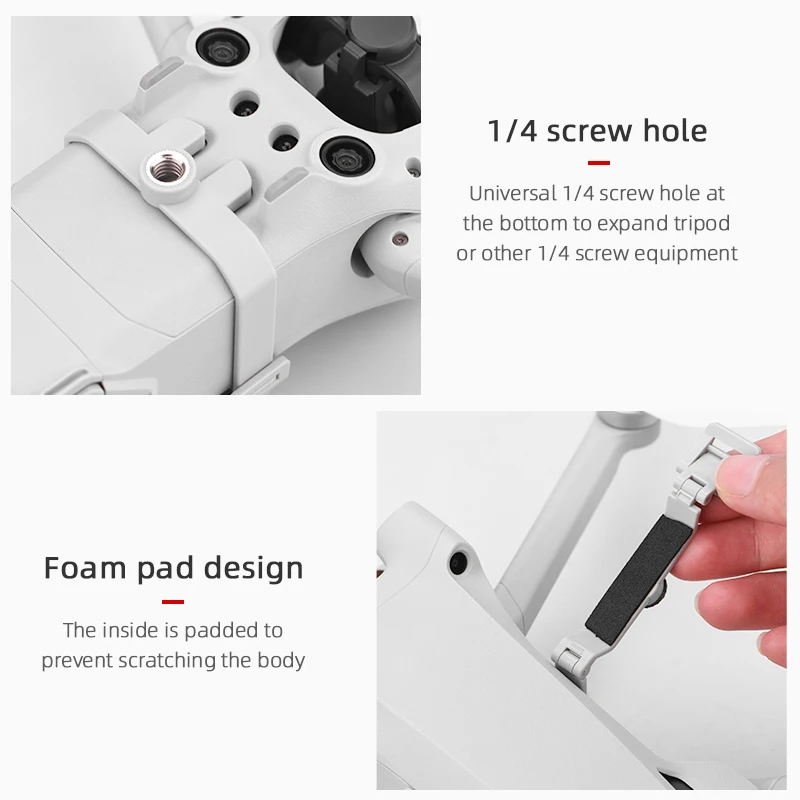 1/4 screw hole

Universal 1/4 screw hole at the bottom to expand tripod or other 1/4 screw equipment

Foam pad design

The inside is padded to prevent scratching the body