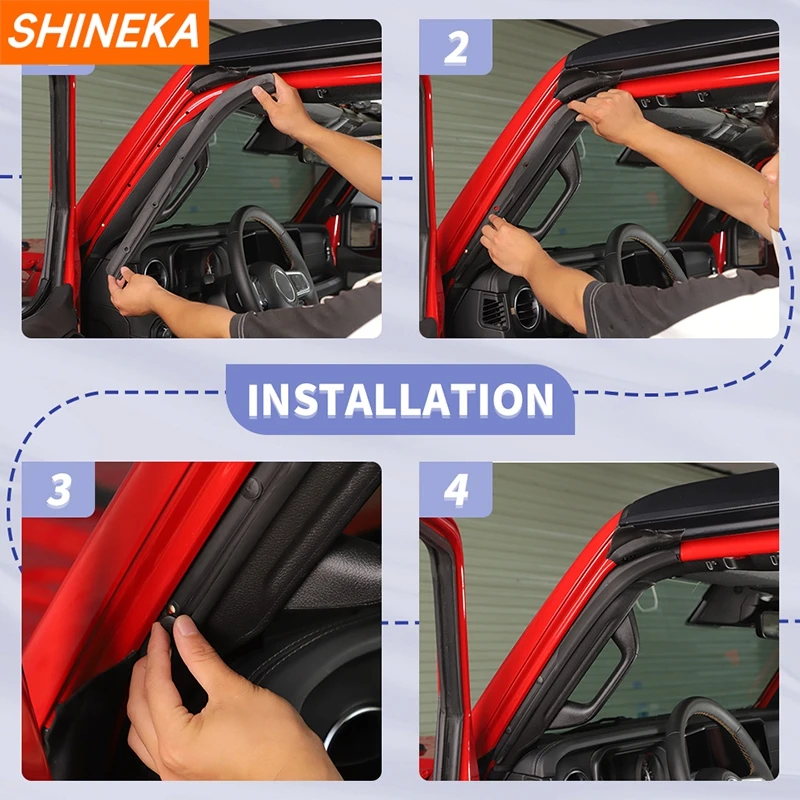 SHINEKA

2

INSTALLATION

3

4