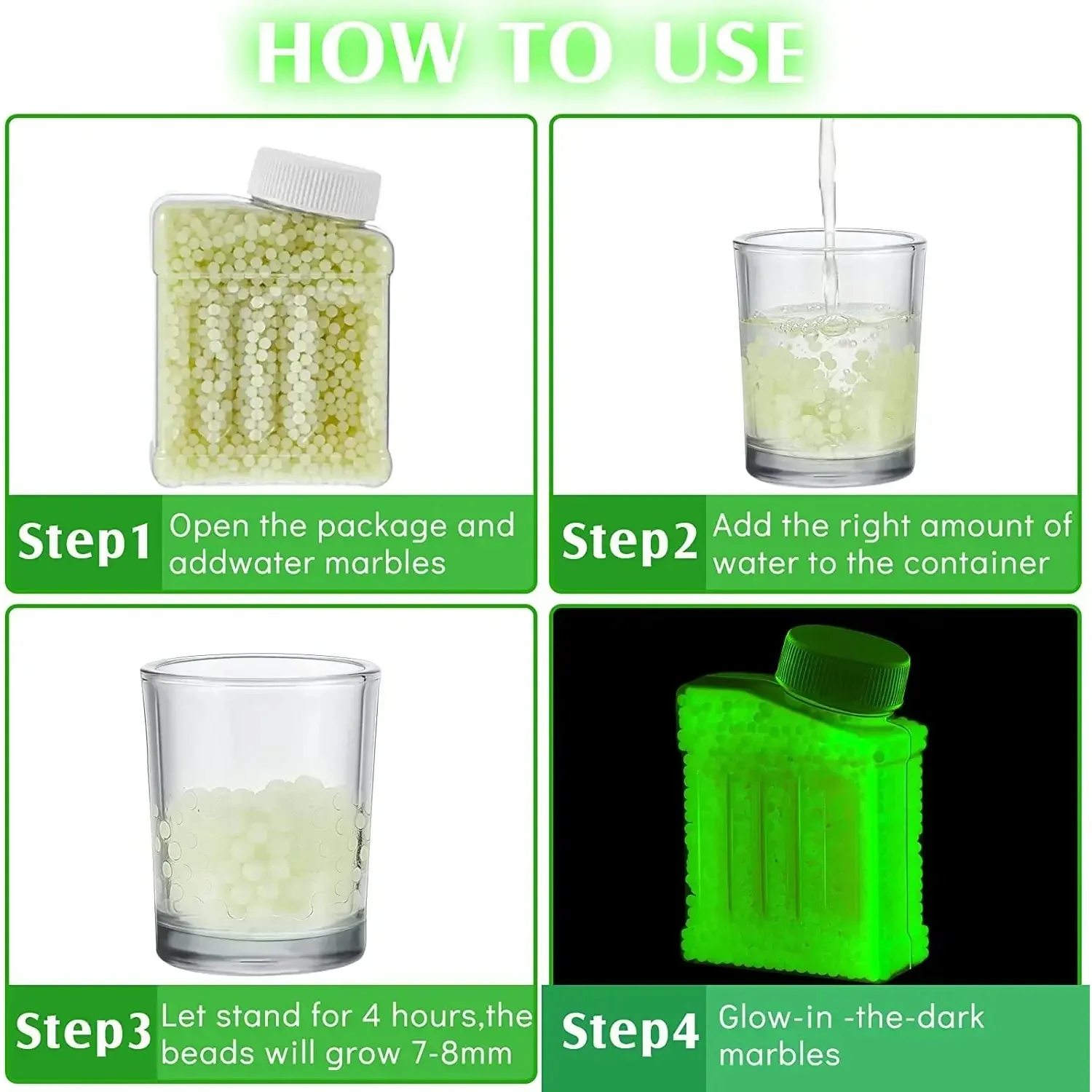 HOW TO USE

Step1 Open the package and addwater marbles

Step2 Add the right amount of water to the container

Step3 Let stand for 4 hours,the beads will grow 7-8mm

Step4 Glow-in -the-dark marbles