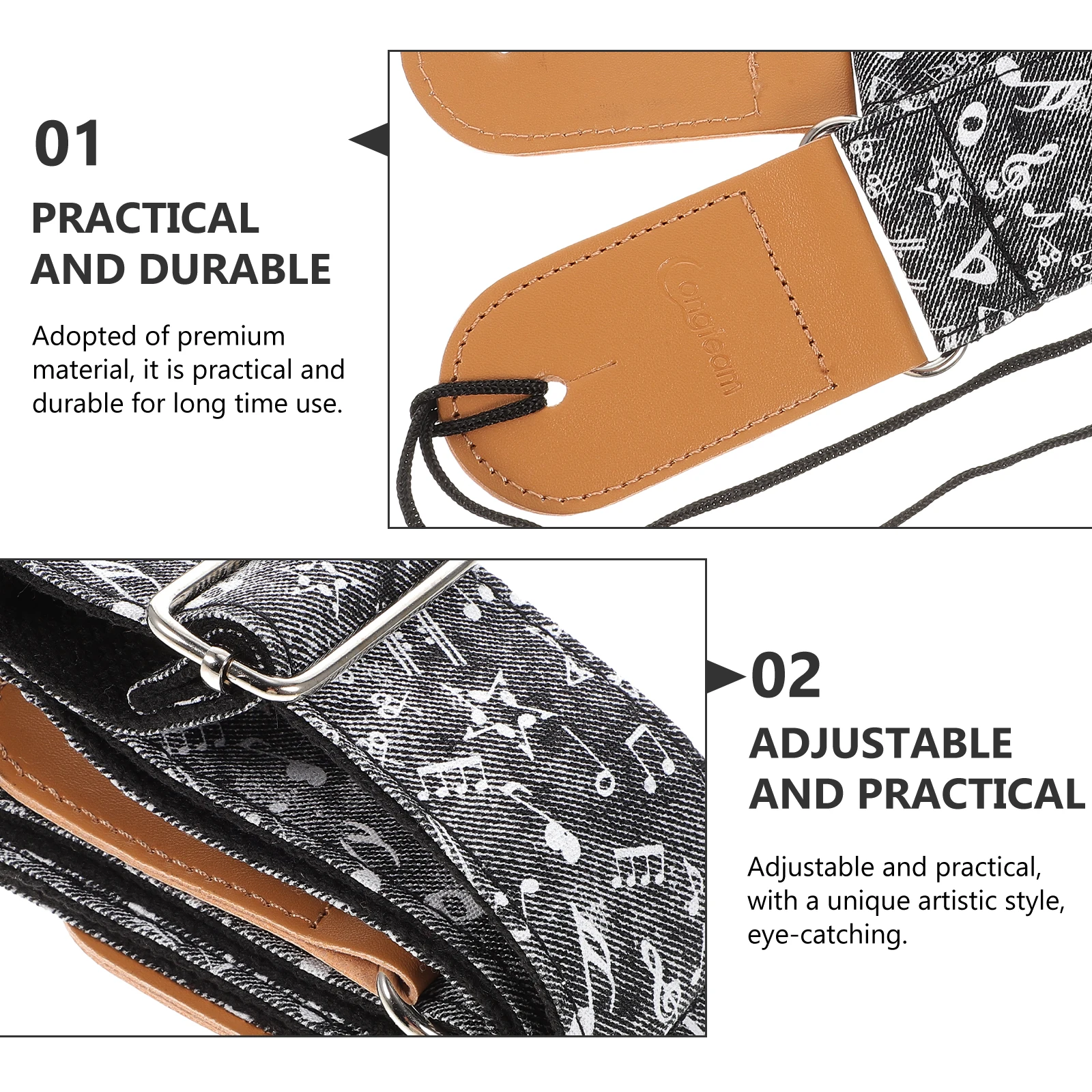 01

PRACTICAL AND DURABLE

Adopted of premium material, it is practical and durable for long time use.

Longteam

02

ADJUSTABLE AND PRACTICAL

Adjustable and practical, with a unique artistic style, eye-catching.