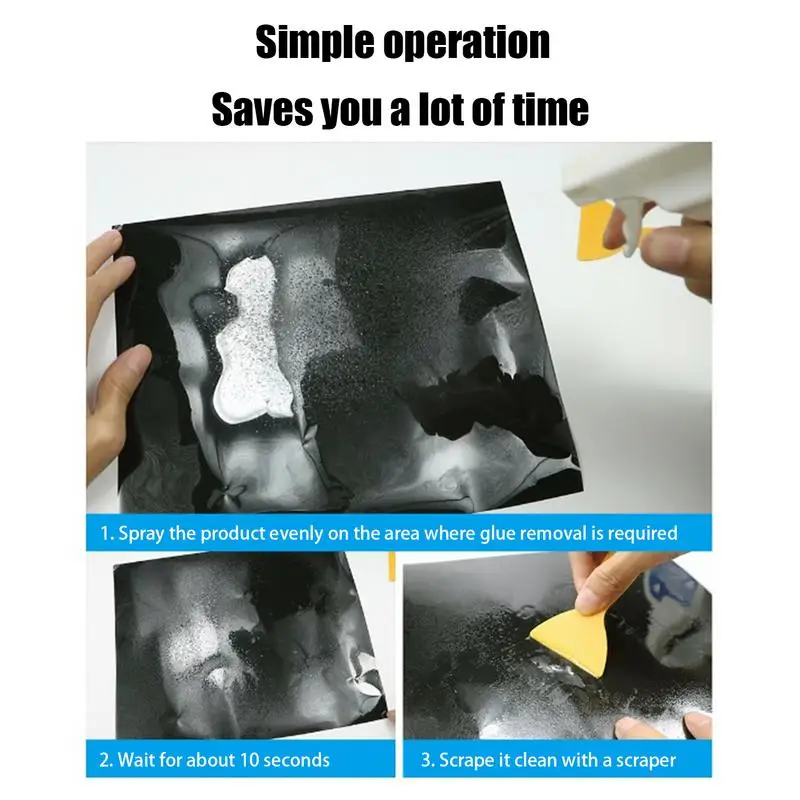 Simple operation
Saves you a lot of time

1. Spray the product evenly on the area where glue removal is required

2. Wait for about 10 seconds

3. Scrape it clean with a scraper