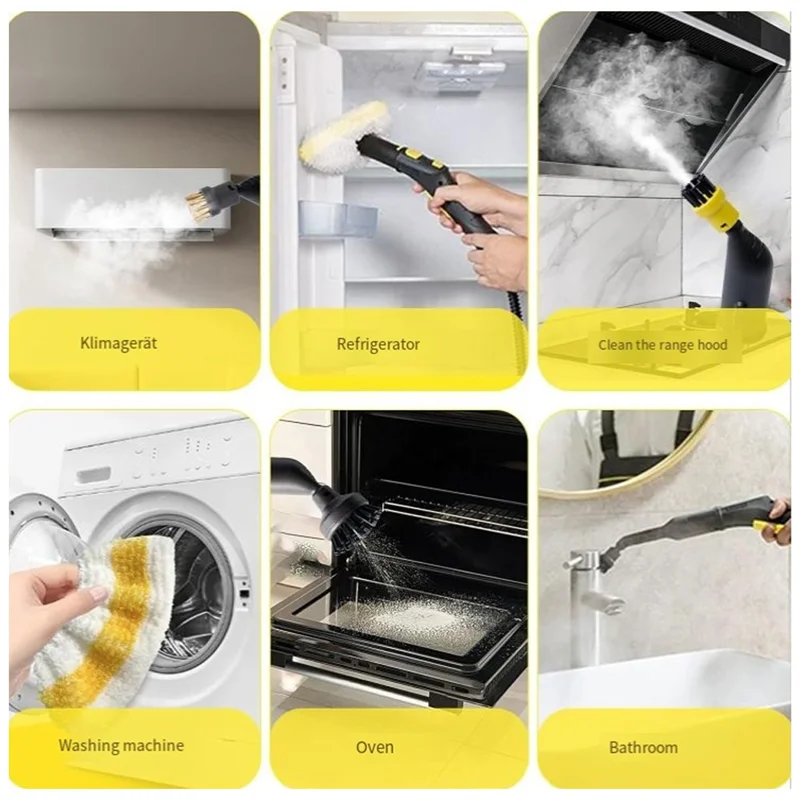 Klimagerät

Refrigerator

Clean the range hood

Washing machine

Oven

Bathroom