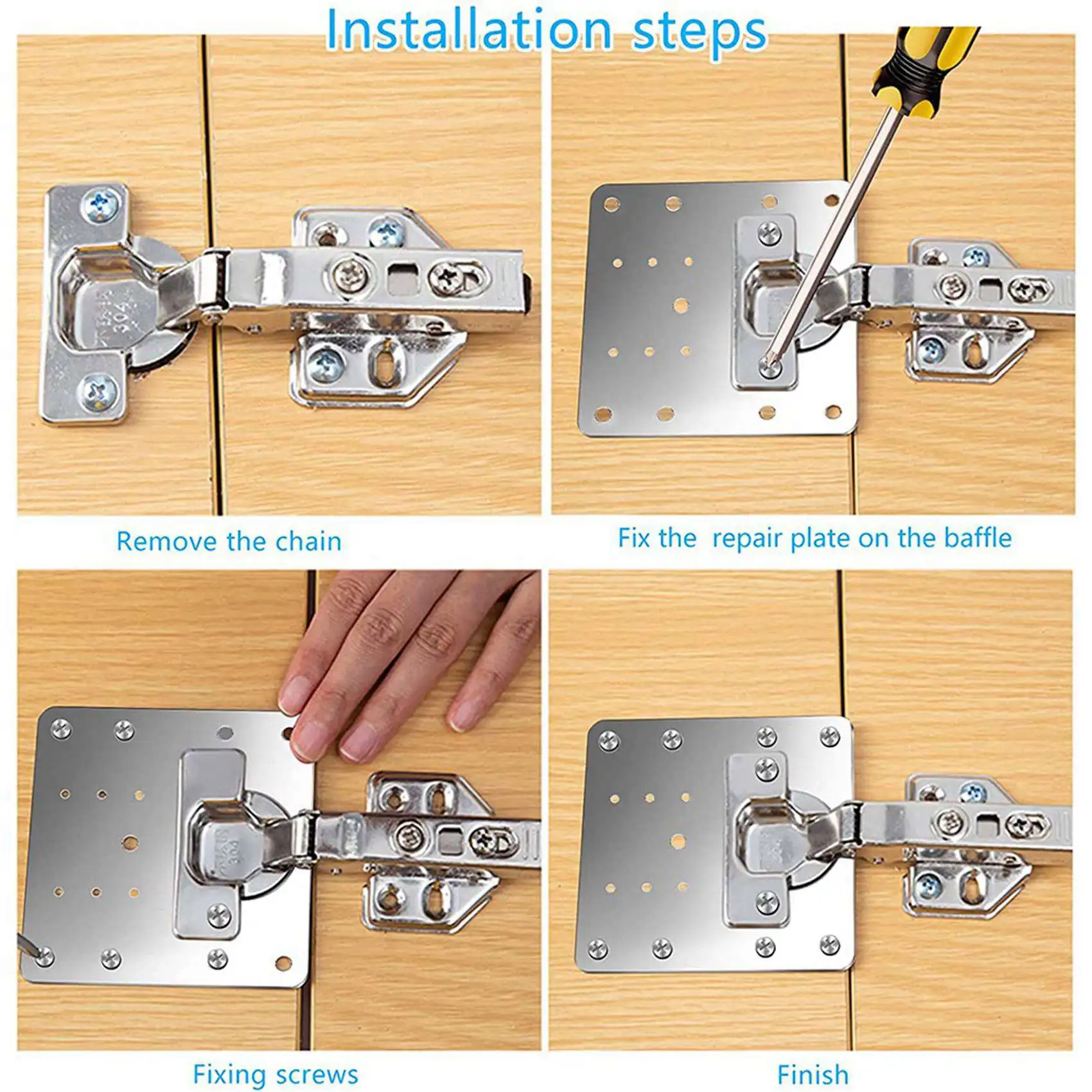 Installation steps

304

Remove the chain

Fix the  repair plate on the baffle

304

Fixing screws

Finish