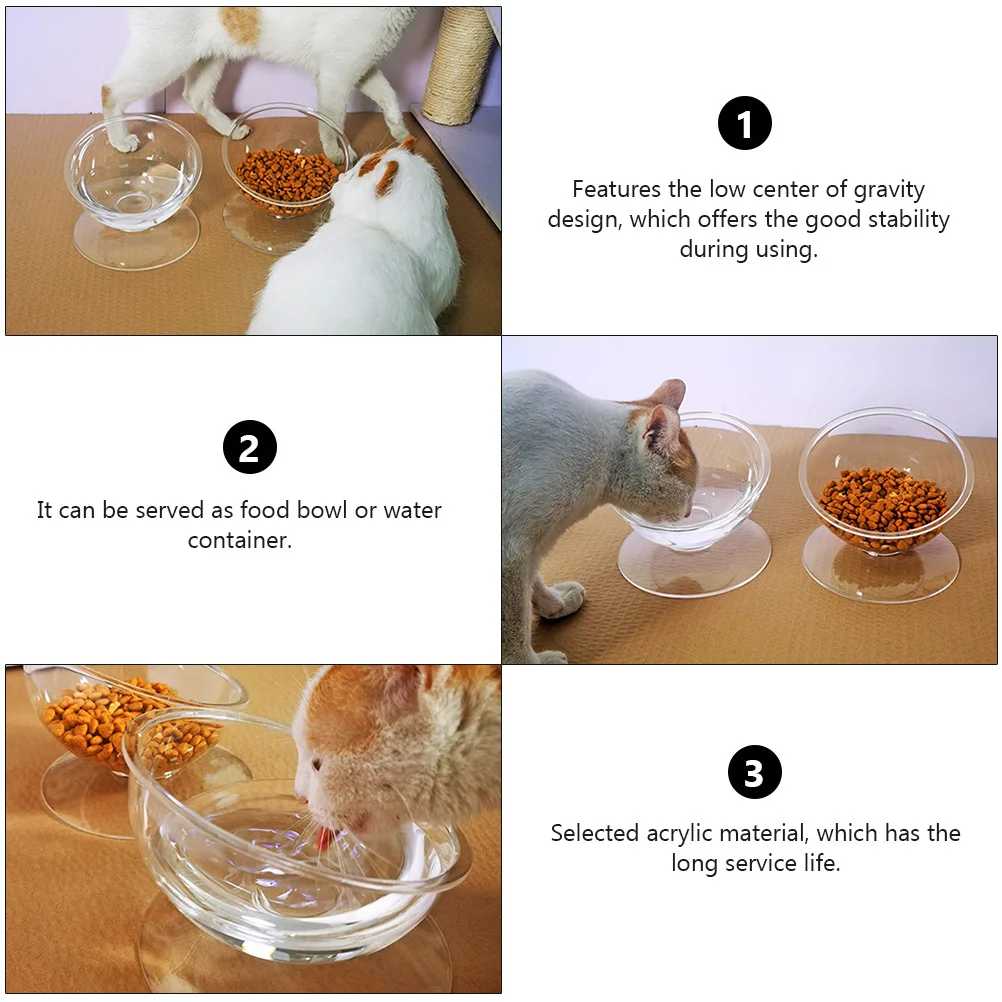 1

Features the low center of gravity design, which offers the good stability during using.

2

It can be served as food bowl or water container.

3

Selected acrylic material, which has the long service life.