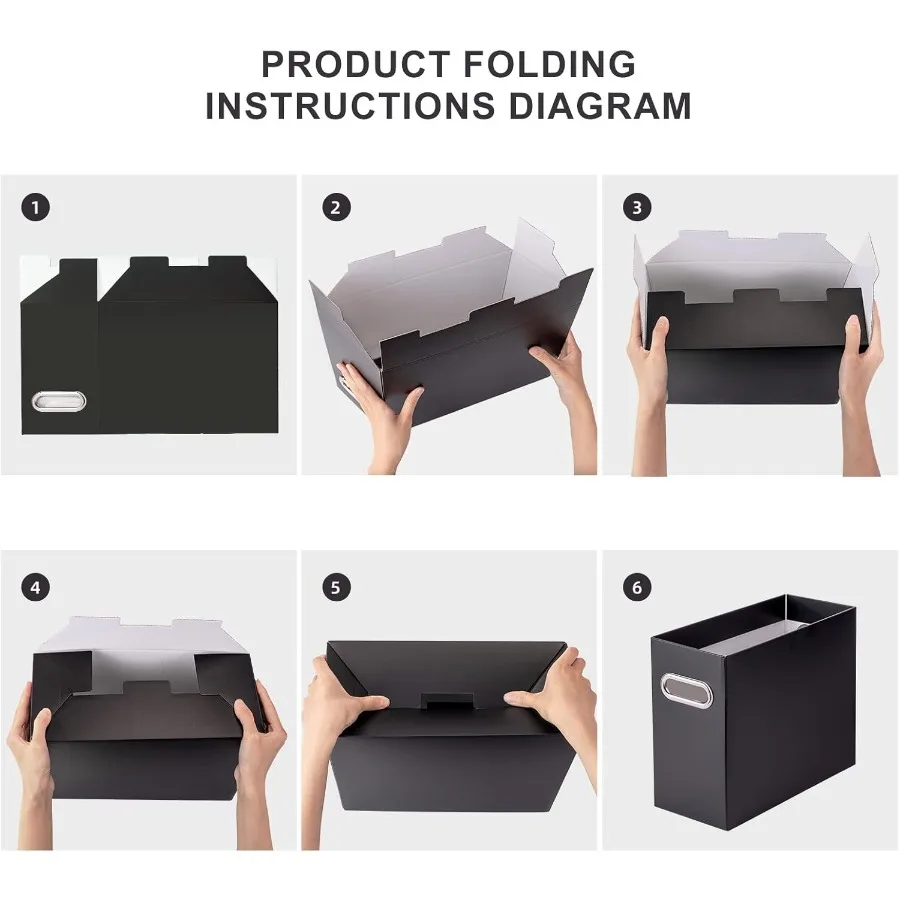 PRODUCT FOLDING INSTRUCTIONS DIAGRAM

1

2

3

4

5

6