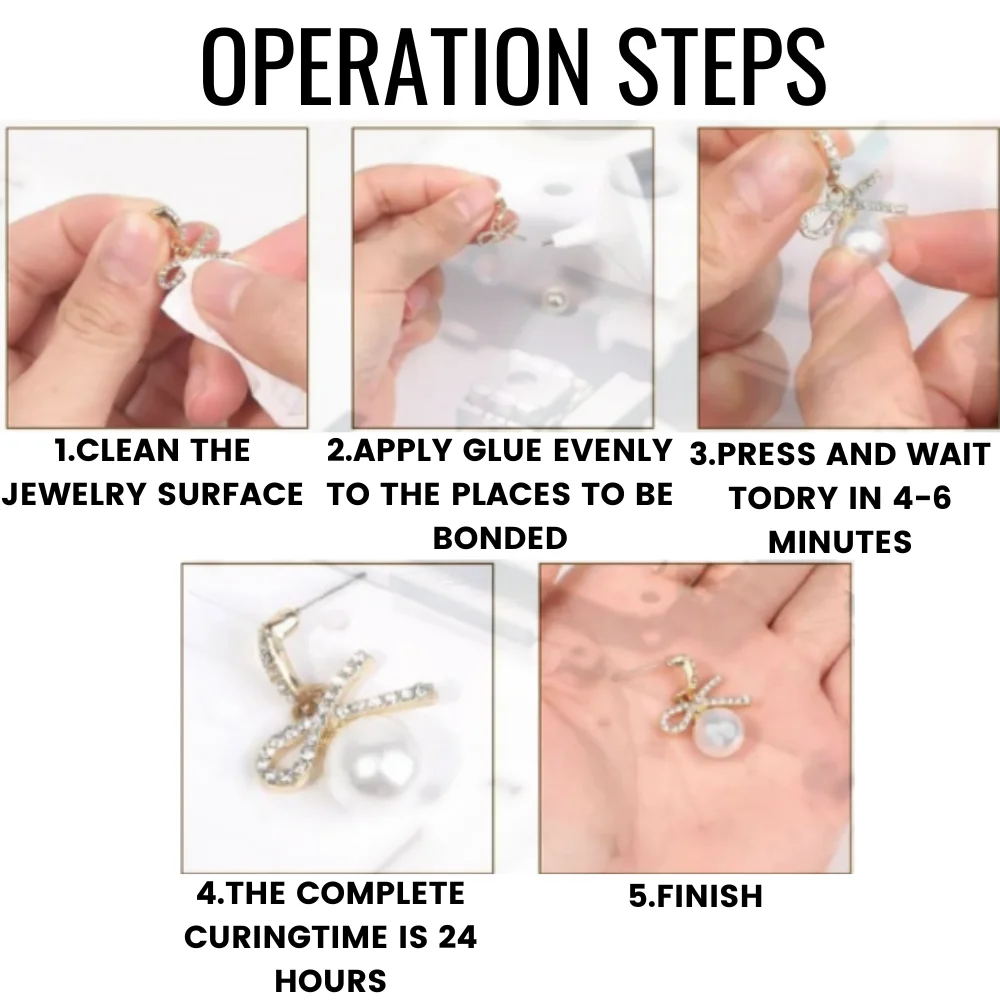 OPERATION STEPS

1.CLEAN THE JEWELRY SURFACE

2.APPLY GLUE EVENLY TO THE PLACES TO BE BONDED

3.PRESS AND WAIT TODRY IN 4-6 MINUTES

4.THE COMPLETE CURINGTIME IS 24 HOURS

5.FINISH