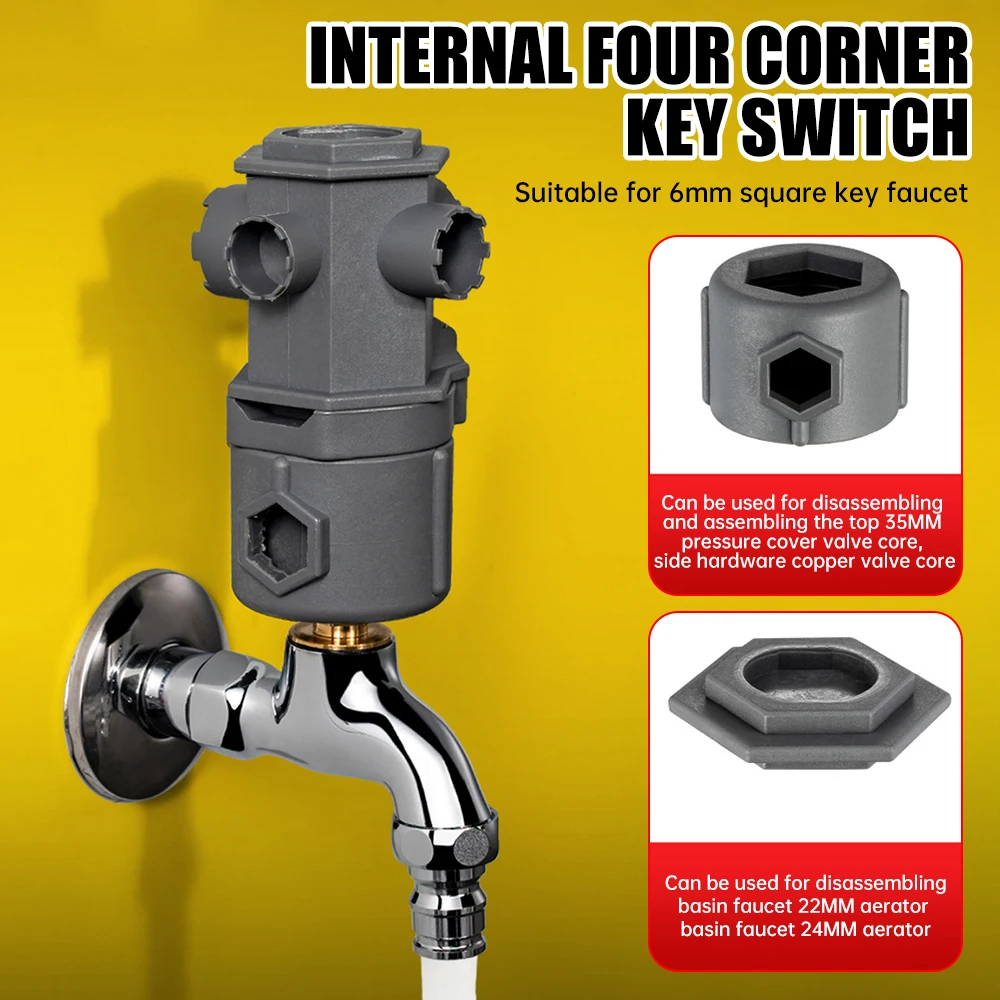 INTERNAL FOUR CORNER KEY SWITCH

Suitable for 6mm square key faucet

Can be used for disassembling and assembling the top 35MM pressure cover valve core, side hardware copper valve core

Can be used for disassembling basin faucet 22MM aerator basin faucet 24MM aerator