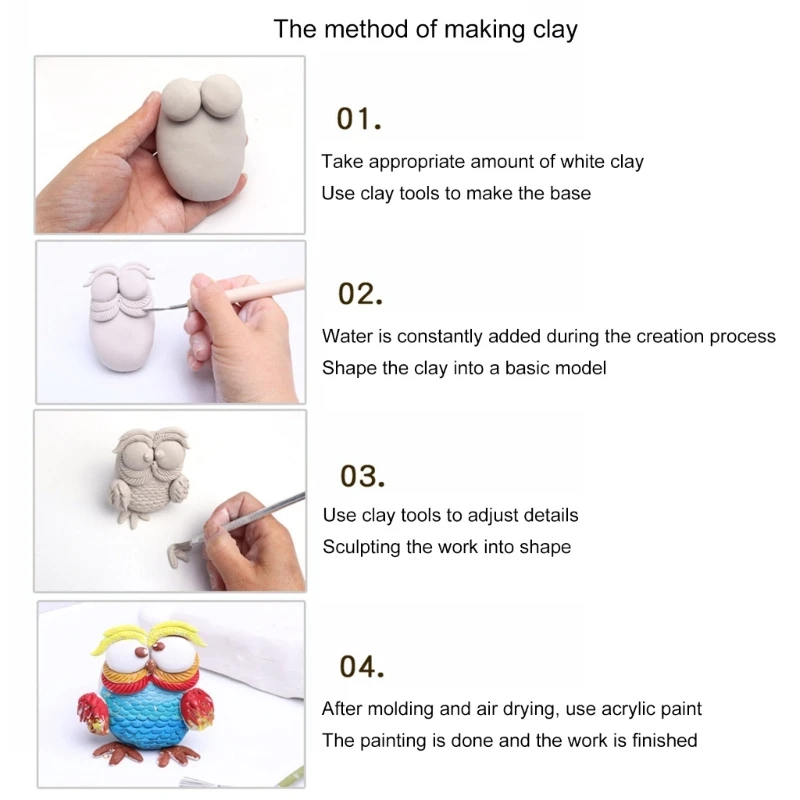 The method of making clay

01.

Take appropriate amount of white clay
Use clay tools to make the base

02.

Water is constantly added during the creation process
Shape the clay into a basic model

03.

Use clay tools to adjust details
Sculpting the work into shape

04.

After molding and air drying, use acrylic paint
The painting is done and the work is finished