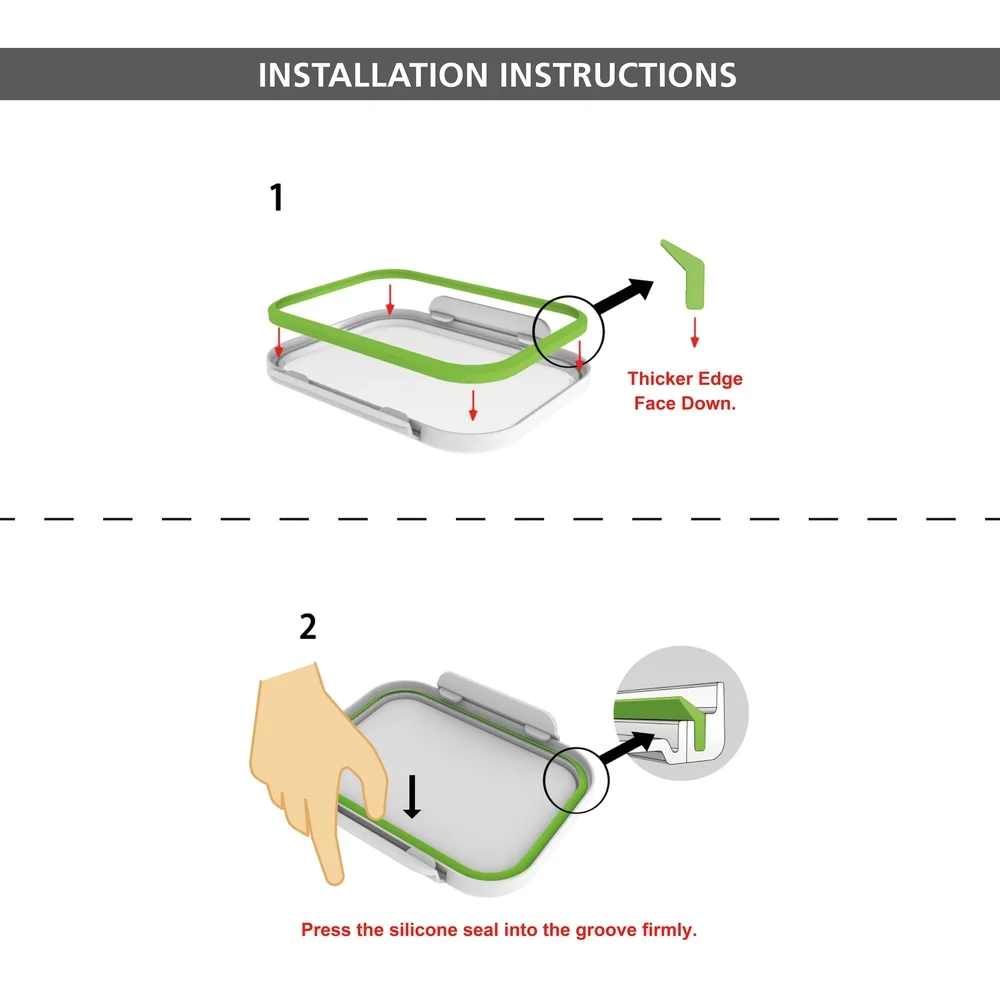 INSTALLATION INSTRUCTIONS

1

Thicker Edge Face Down.

2

Press the silicone seal into the groove firmly.