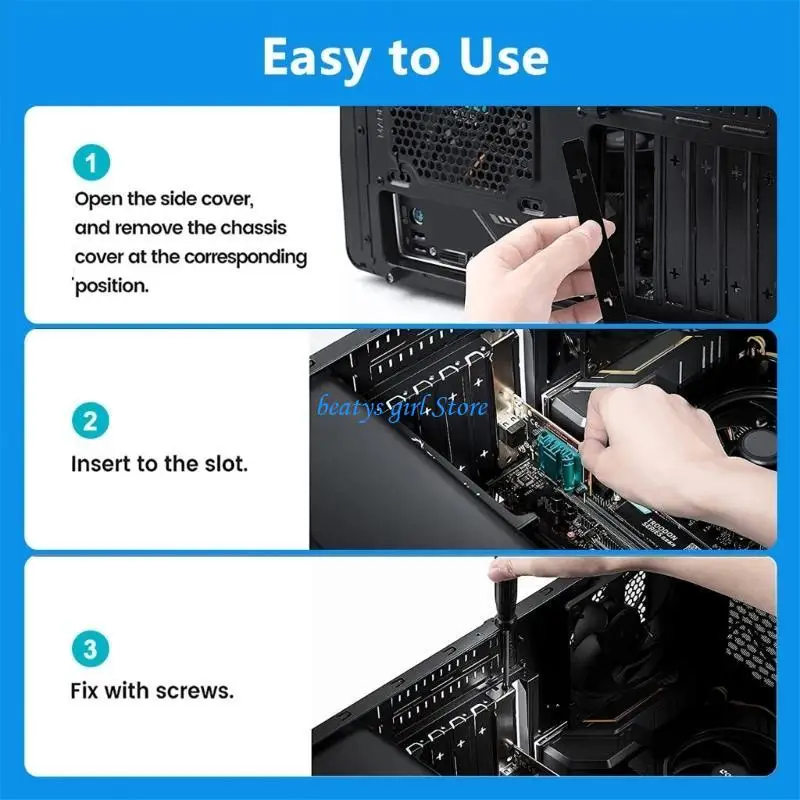 Easy to Use

1

Open the side cover, and remove the chassis cover at the corresponding position.

2

Insert to the slot.

beatys girl Store

3

Fix with screws.