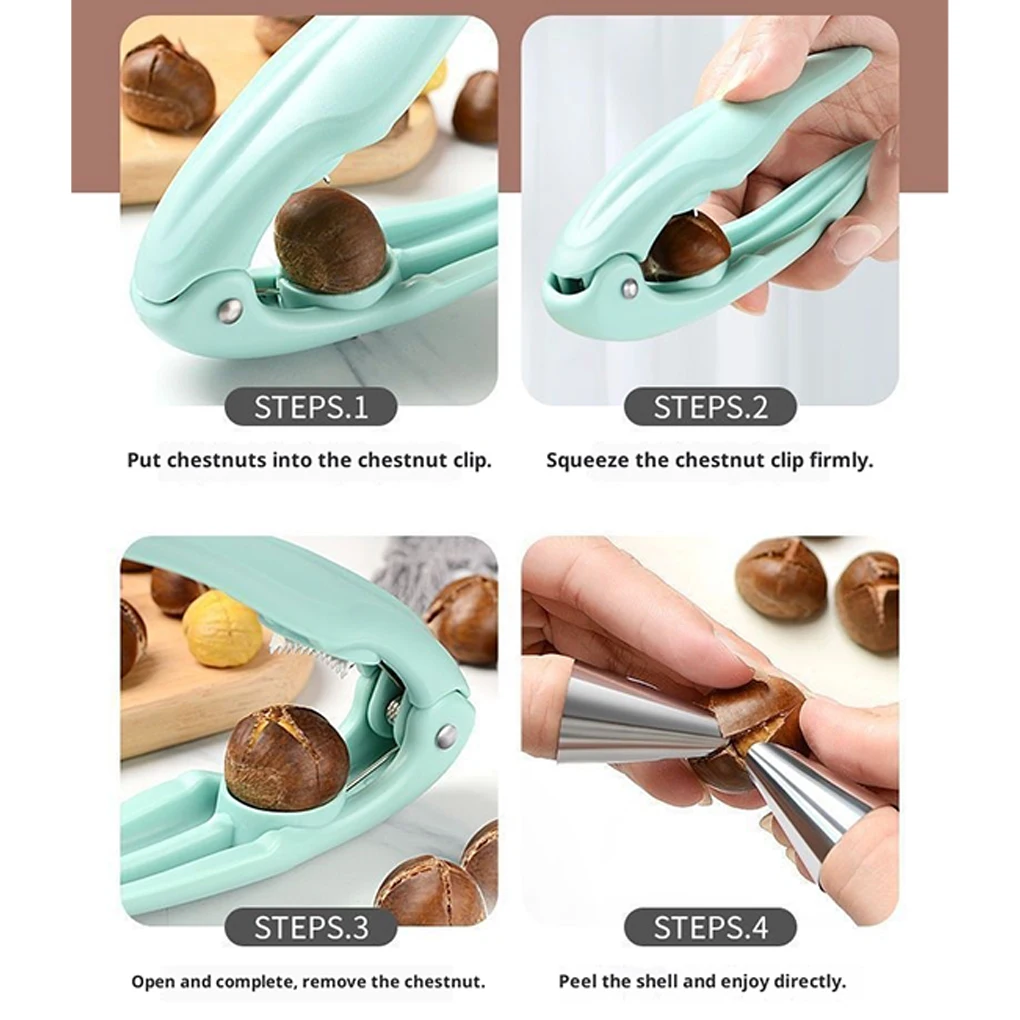 STEPS.1

Put chestnuts into the chestnut clip.

STEPS.2

Squeeze the chestnut clip firmly.

STEPS.3

Open and complete, remove the chestnut.

STEPS.4

Peel the shell and enjoy directly.