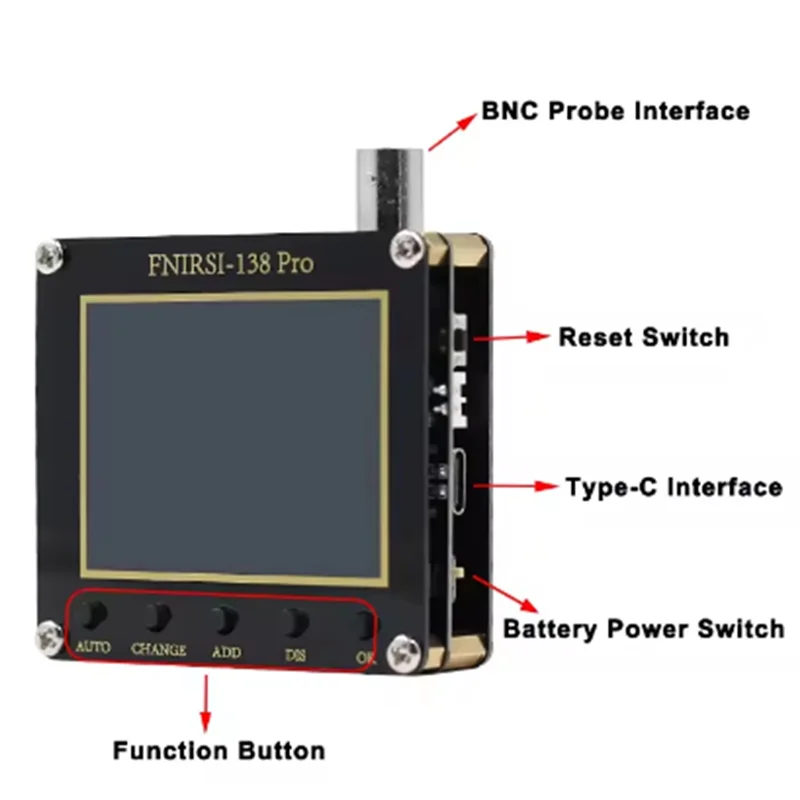 BNC Probe Interface

FNIRSI-138 Pro

Reset Switch

Type-C Interface

Battery Power Switch

AUTO CHANGE ADD DIS OK

Function Button