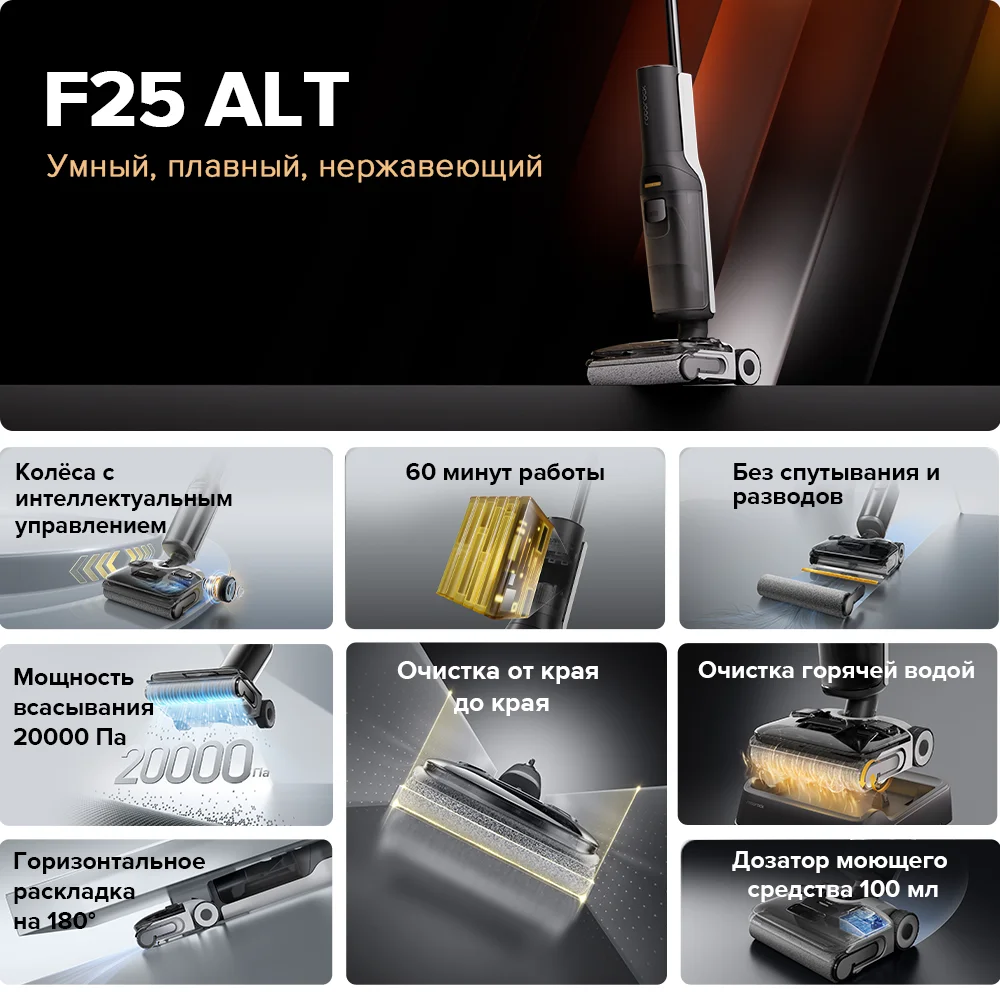 F25 ALT

Умный, плавный, нержавеющий

Колёса с интеллектуальным управлением

60 минут работы

Без спутывания и разводов

Мощность всасывания 20000 Па

20000 Па

Очистка от края до края

Очистка горячей водой

Горизонтальное раскладка на 180°

Дозатор моющего средства 100 мл