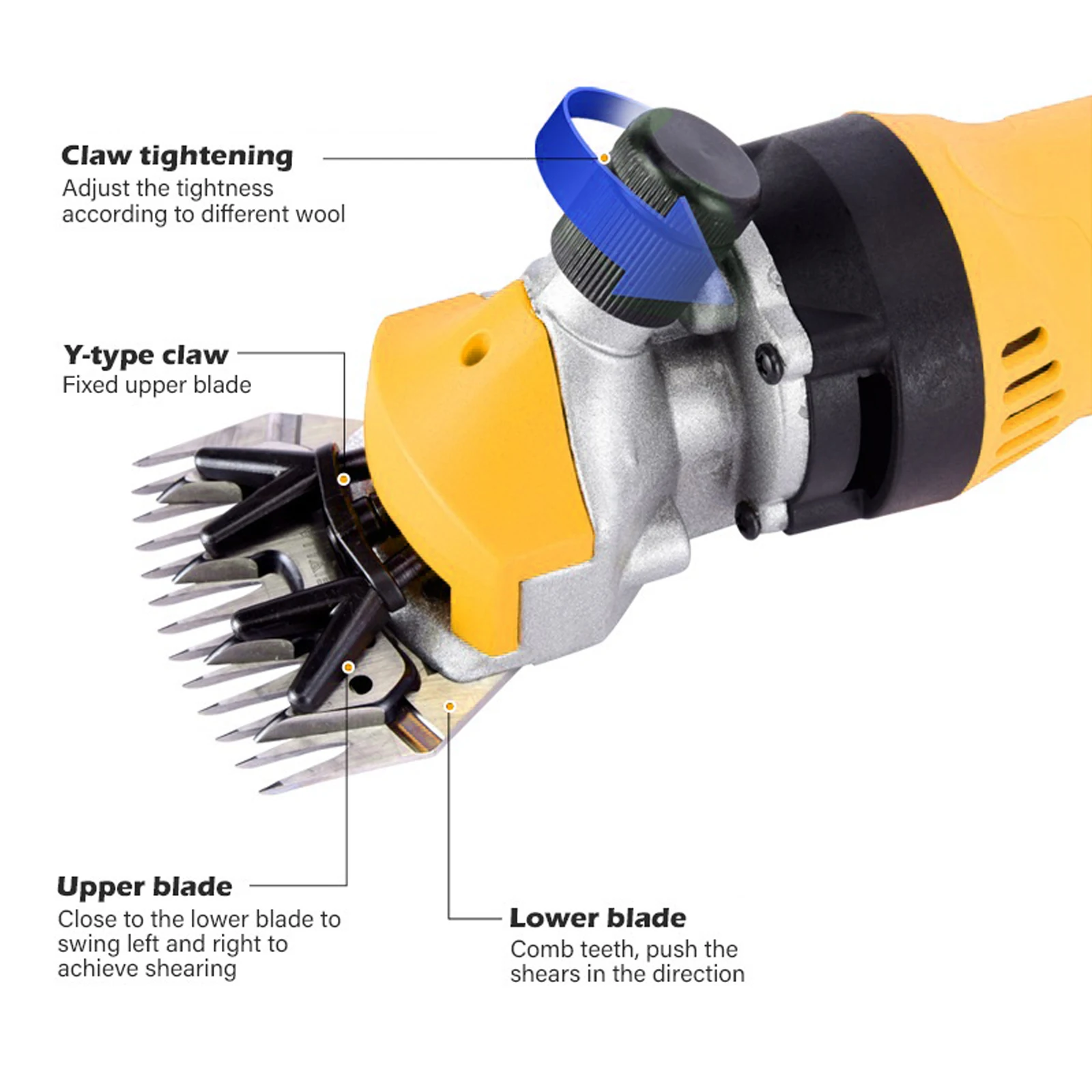 Claw tightening
Adjust the tightness according to different wool

Y-type claw
Fixed upper blade

Upper blade
Close to the lower blade to swing left and right to achieve shearing

Lower blade
Comb teeth, push the shears in the direction