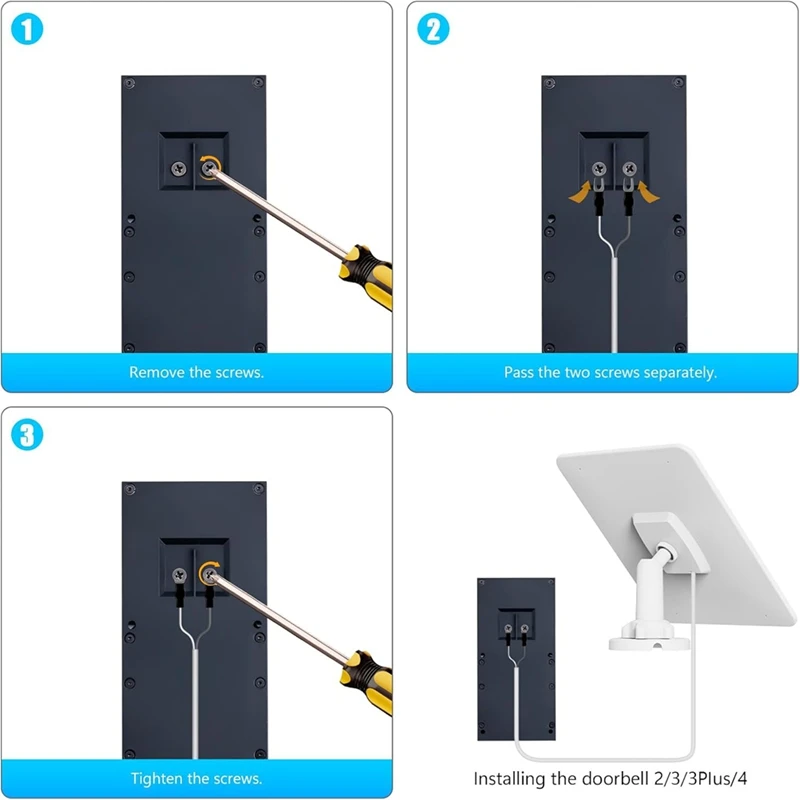 1
Remove the screws.

2
Pass the two screws separately.

3
Tighten the screws.

Installing the doorbell 2/3/3Plus/4