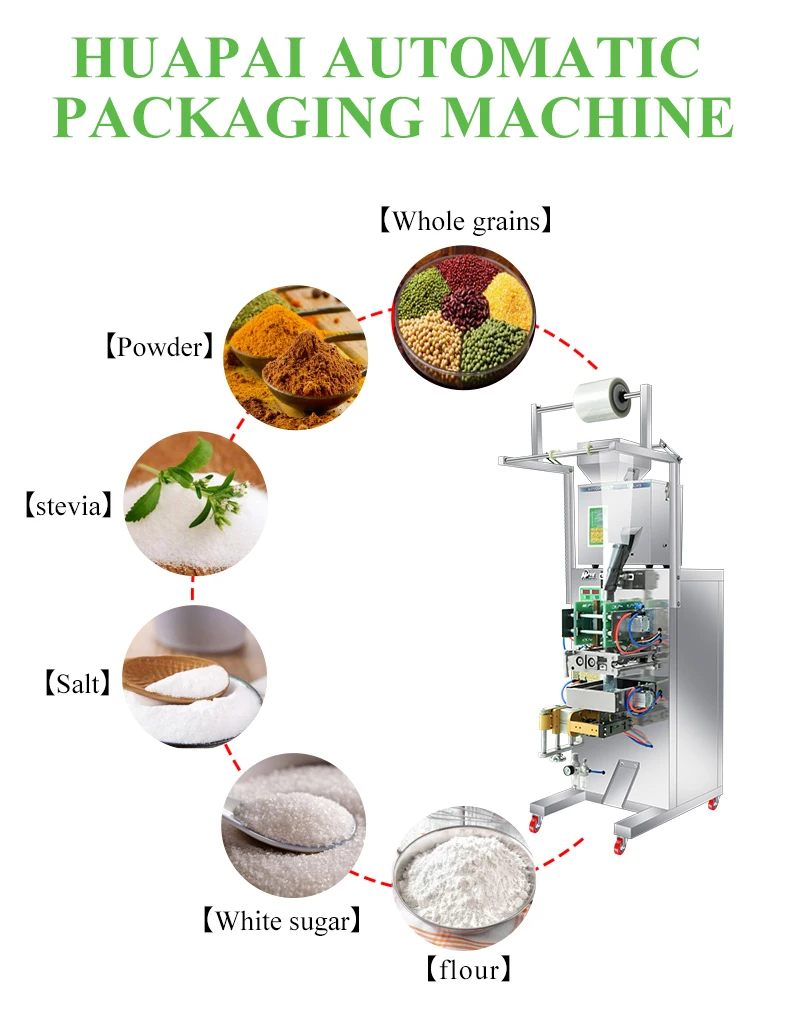 HUAPAI AUTOMATIC PACKAGING MACHINE

【Whole grains】

【Powder】

【stevia】

【Salt】

【White sugar】

【flour】