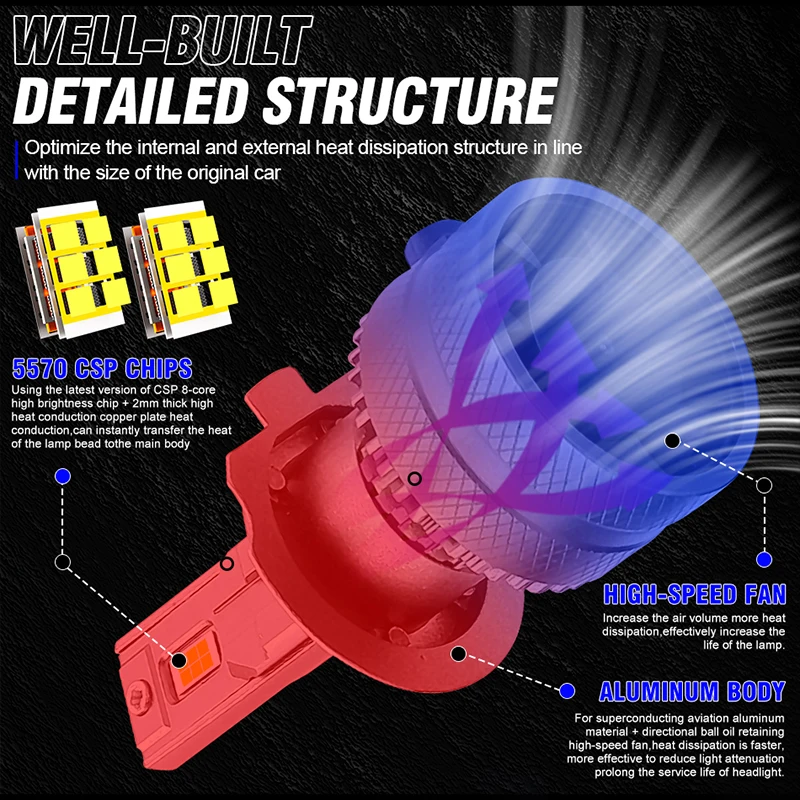 WELL-BUILT
DETAILED STRUCTURE

Optimize the internal and external heat dissipation structure in line with the size of the original car

5570 CSP CHIPS
Using the latest version of CSP 8-core high brightness chip + 2mm thick high heat conduction copper plate heat conduction,can instantly transfer the heat of the lamp bead tothe main body

HIGH-SPEED FAN
Increase the air volume more heat dissipation,effectively increase the life of the lamp.

ALUMINUM BODY
For superconducting aviation aluminum material + directional ball oil retaining high-speed fan,heat dissipation is faster, more effective to reduce light attenuation prolong the service life of headlight.