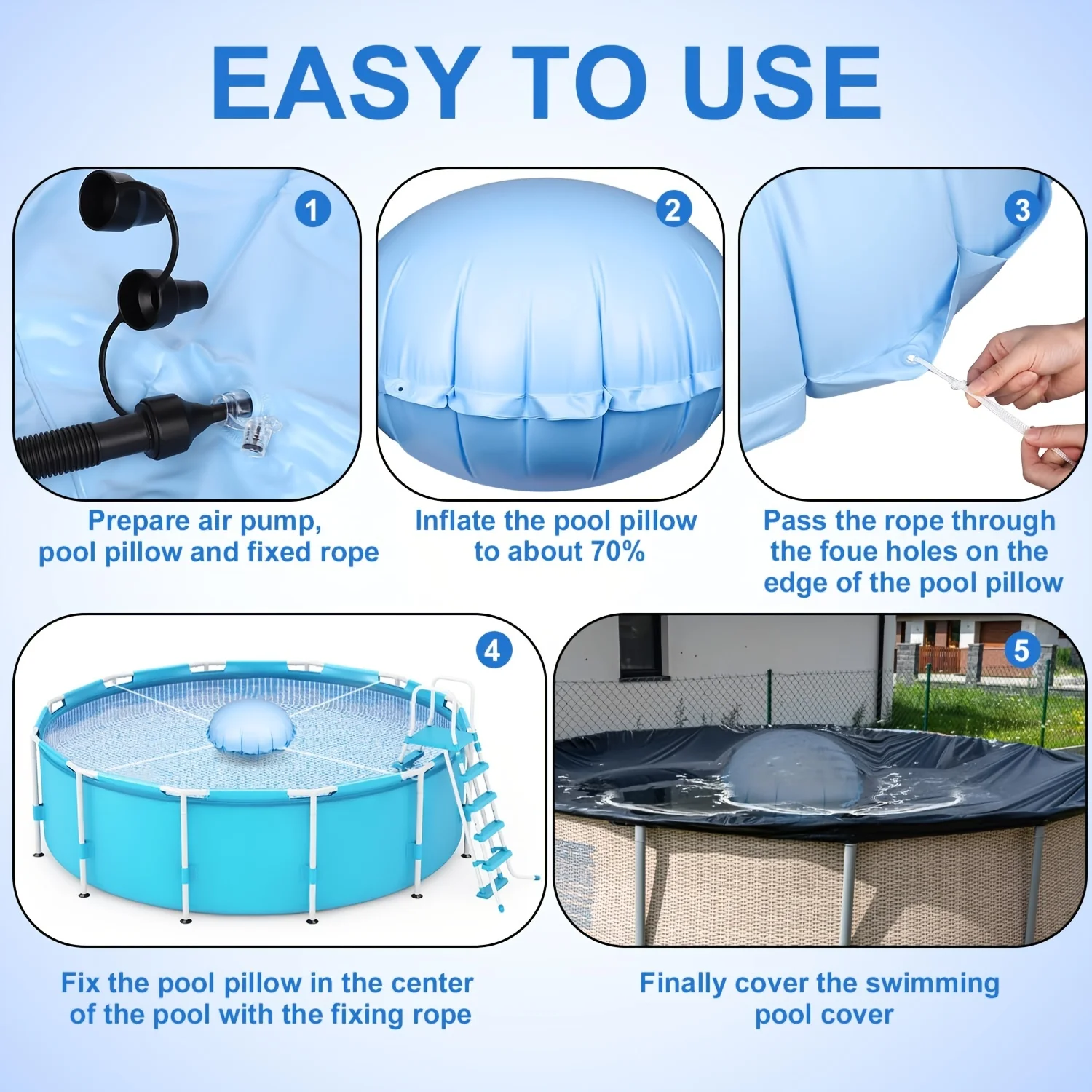 EASY TO USE

1

Prepare air pump, pool pillow and fixed rope

2

Inflate the pool pillow to about 70%

3

Pass the rope through the foue holes on the edge of the pool pillow

4

Fix the pool pillow in the center of the pool with the fixing rope

5

Finally cover the swimming pool cover