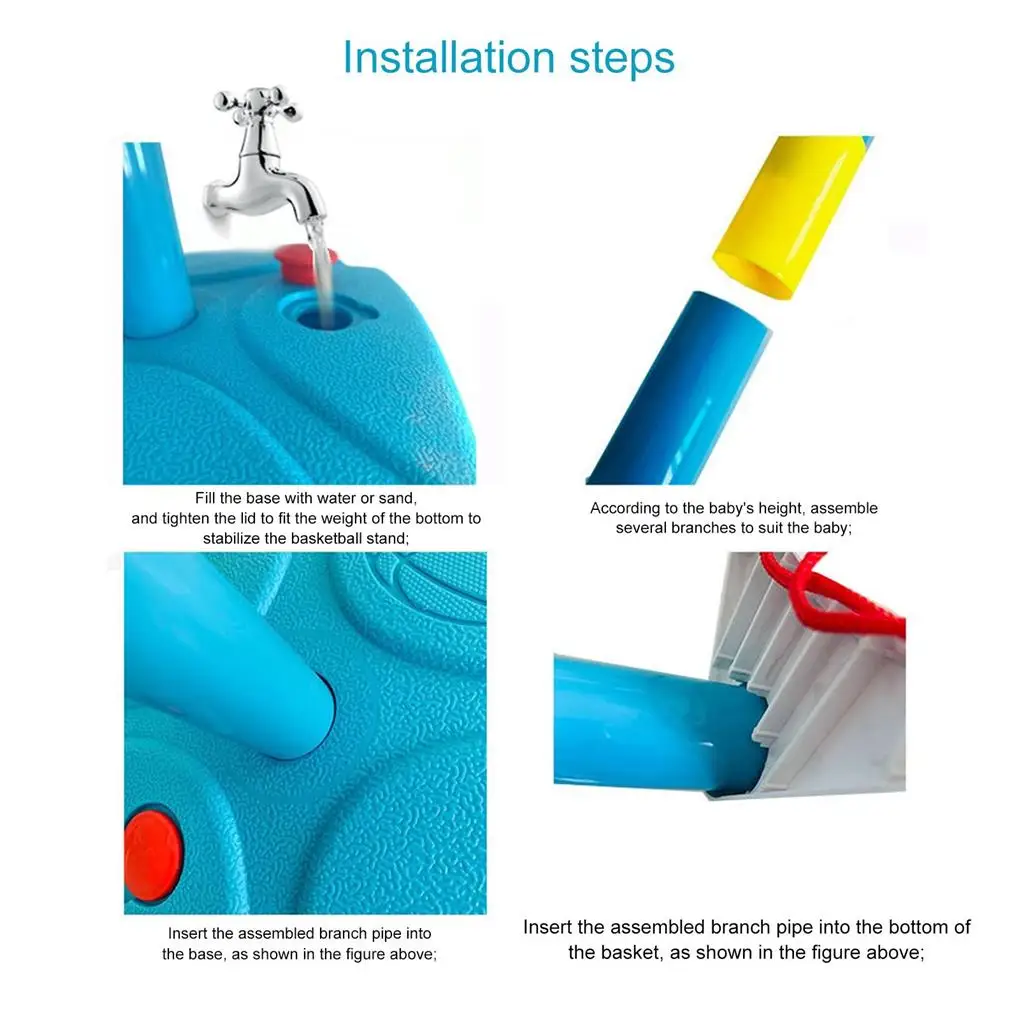 Installation steps

Fill the base with water or sand, and tighten the lid to fit the weight of the bottom to stabilize the basketball stand;

According to the baby's height, assemble several branches to suit the baby;

Insert the assembled branch pipe into the base, as shown in the figure above;

Insert the assembled branch pipe into the bottom of the basket, as shown in the figure above;