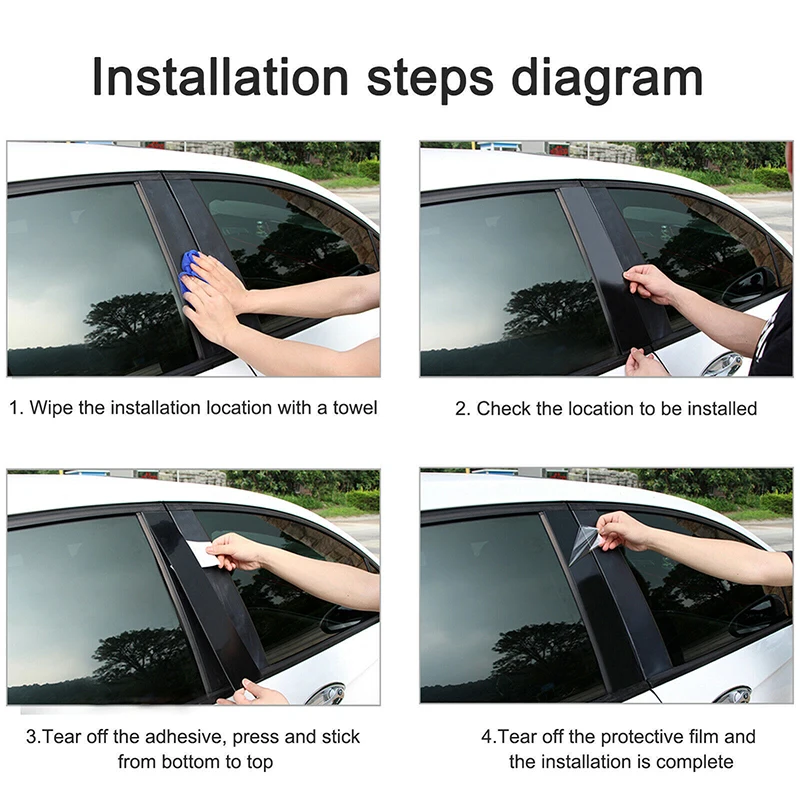 Installation steps diagram

1. Wipe the installation location with a towel

2. Check the location to be installed

3.Tear off the adhesive, press and stick from bottom to top

4.Tear off the protective film and the installation is complete