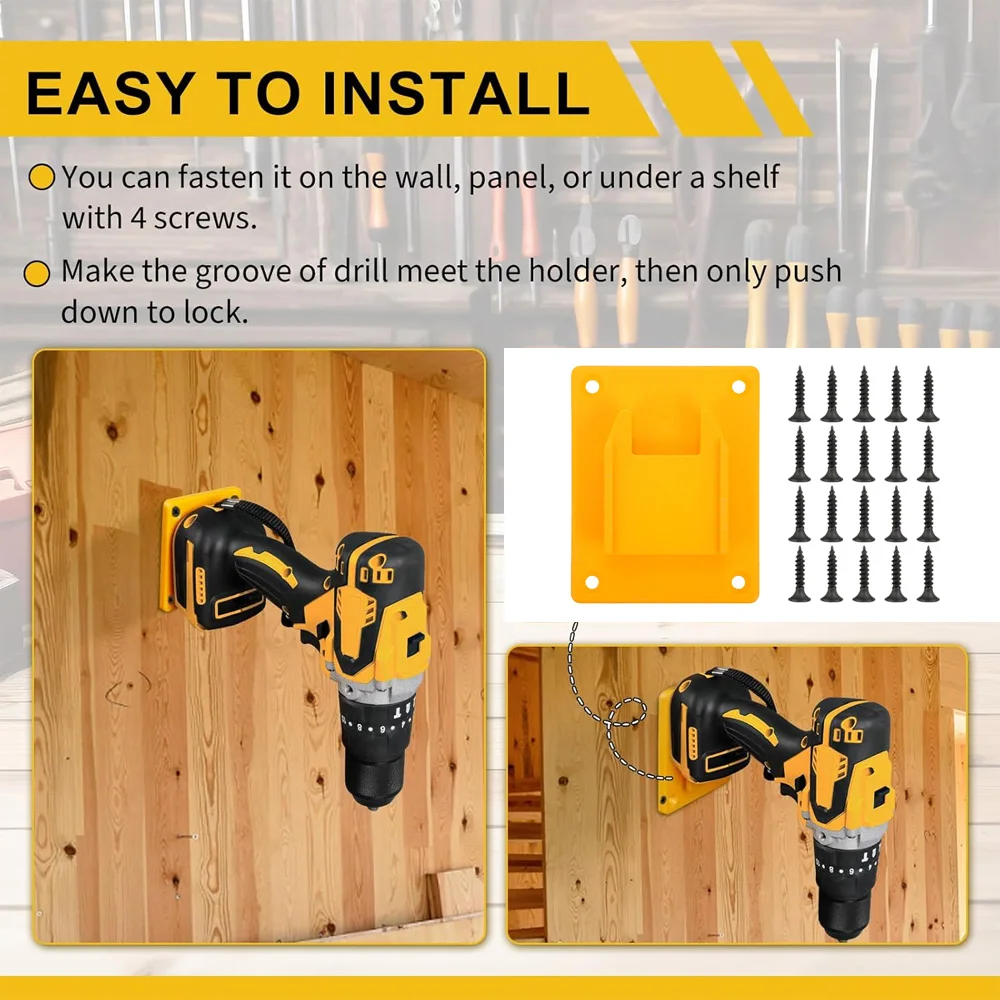 EASY TO INSTALL

You can fasten it on the wall, panel, or under a shelf with 4 screws.

Make the groove of drill meet the holder, then only push down to lock.