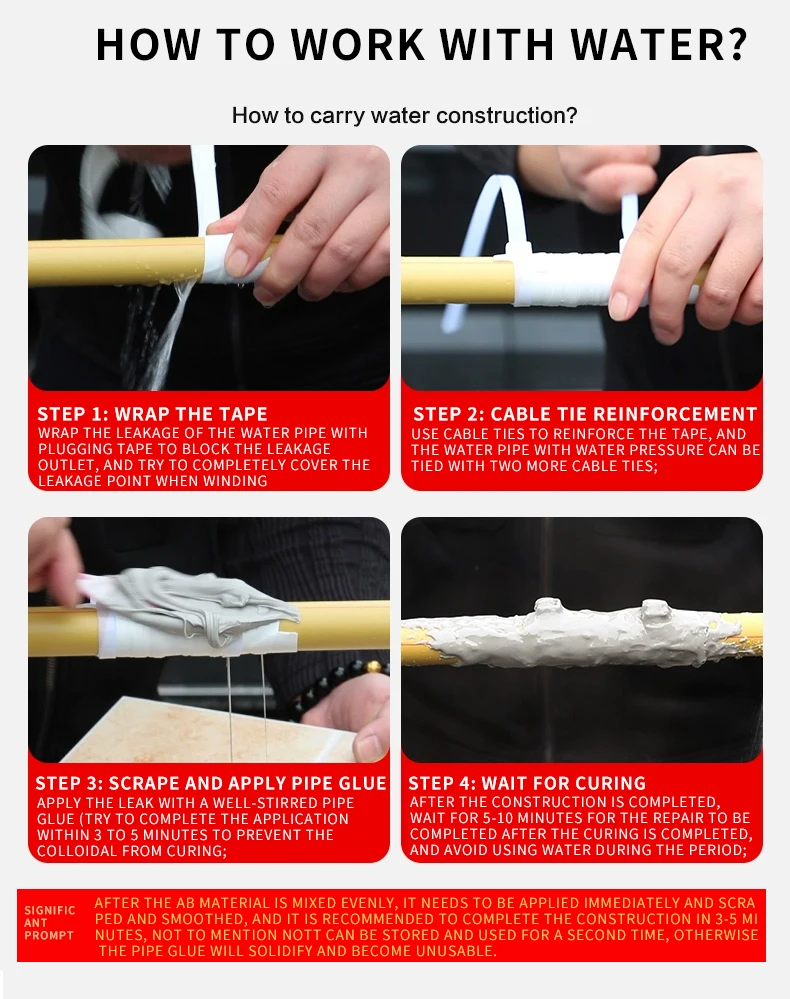 HOW TO WORK WITH WATER?

How to carry water construction?

STEP 1: WRAP THE TAPE
WRAP THE LEAKAGE OF THE WATER PIPE WITH PLUGGING TAPE TO BLOCK THE LEAKAGE OUTLET, AND TRY TO COMPLETELY COVER THE LEAKAGE POINT WHEN WINDING

STEP 2: CABLE TIE REINFORCEMENT
USE CABLE TIES TO REINFORCE THE TAPE, AND THE WATER PIPE WITH WATER PRESSURE CAN BE TIED WITH TWO MORE CABLE TIES;

STEP 3: SCRAPE AND APPLY PIPE GLUE
APPLY THE LEAK WITH A WELL-STIRRED PIPE GLUE (TRY TO COMPLETE THE APPLICATION WITHIN 3 TO 5 MINUTES TO PREVENT THE COLLOIDAL FROM CURING;

STEP 4: WAIT FOR CURING
AFTER THE CONSTRUCTION IS COMPLETED, WAIT FOR 5-10 MINUTES FOR THE REPAIR TO BE COMPLETED AFTER THE CURING IS COMPLETED, AND AVOID USING WATER DURING THE PERIOD;

SIGNIFICANT PROMPT
AFTER THE AB MATERIAL IS MIXED EVENLY, IT NEEDS TO BE APPLIED IMMEDIATELY AND SCRAPED AND SMOOTHED, AND IT IS RECOMMENDED TO COMPLETE THE CONSTRUCTION IN 3-5 MINUTES, NOT TO MENTION NOTT CAN BE STORED AND USED FOR A SECOND TIME, OTHERWISE THE PIPE GLUE WILL SOLIDIFY AND BECOME UNUSABLE.