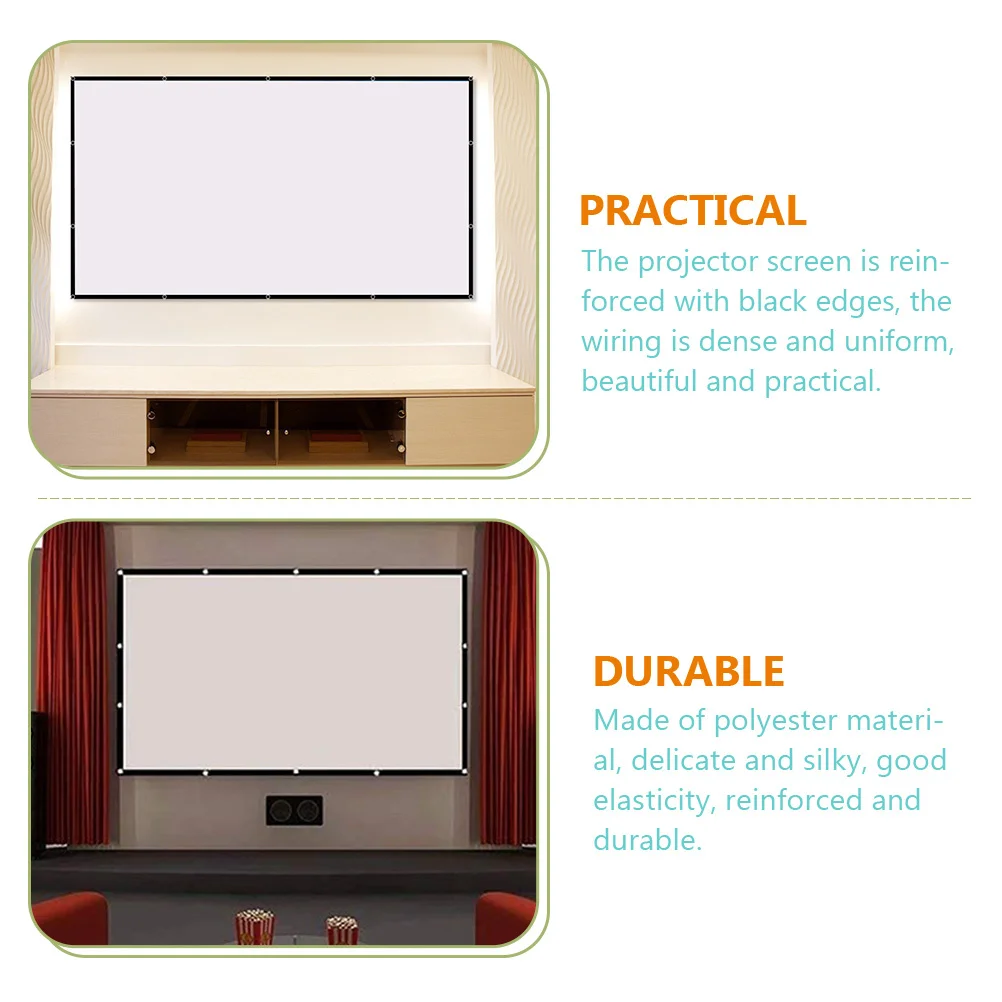 PRACTICAL

The projector screen is reinforced with black edges, the wiring is dense and uniform, beautiful and practical.

DURABLE

Made of polyester material, delicate and silky, good elasticity, reinforced and durable.