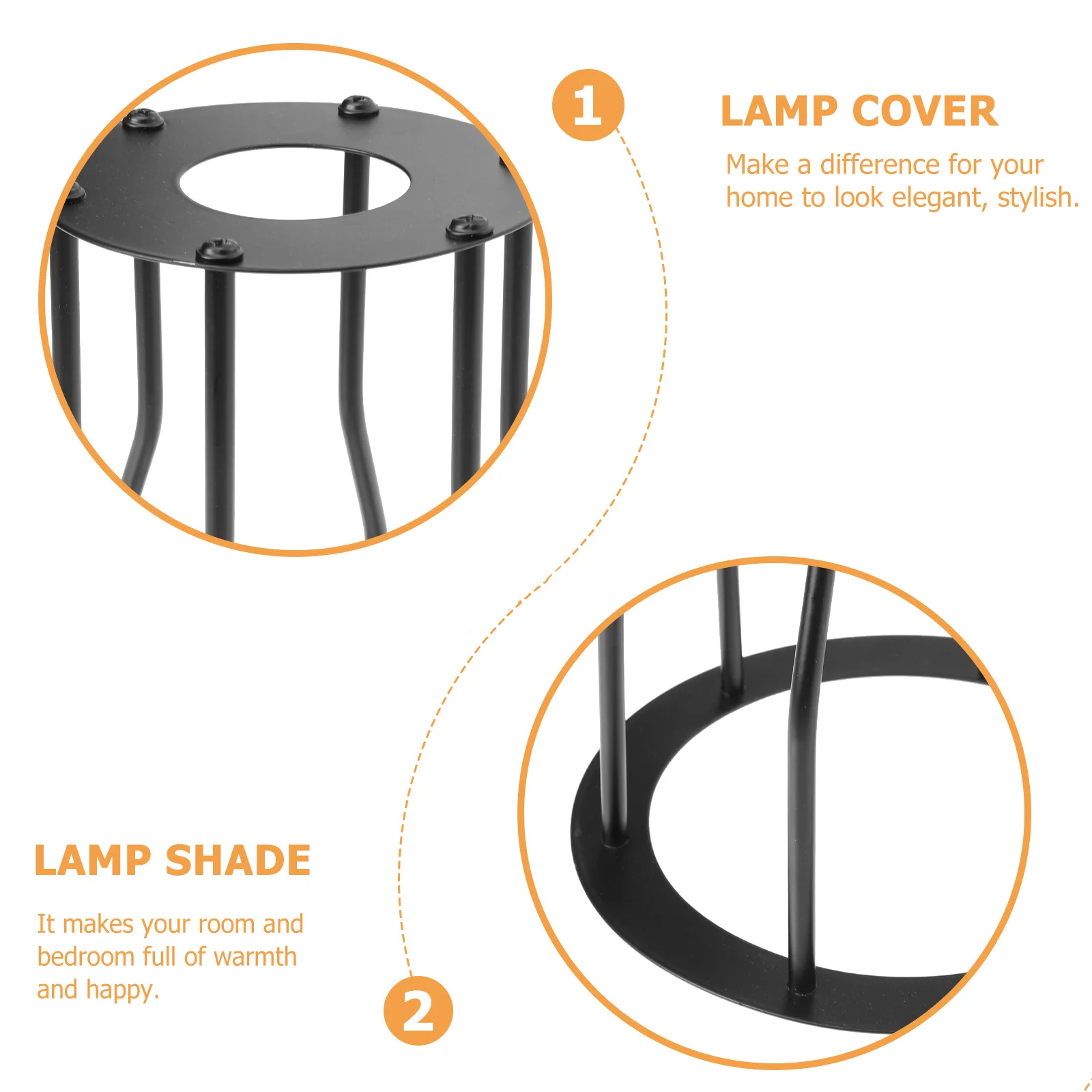 1

LAMP COVER

Make a difference for your home to look elegant, stylish.

LAMP SHADE

It makes your room and bedroom full of warmth and happy.

2