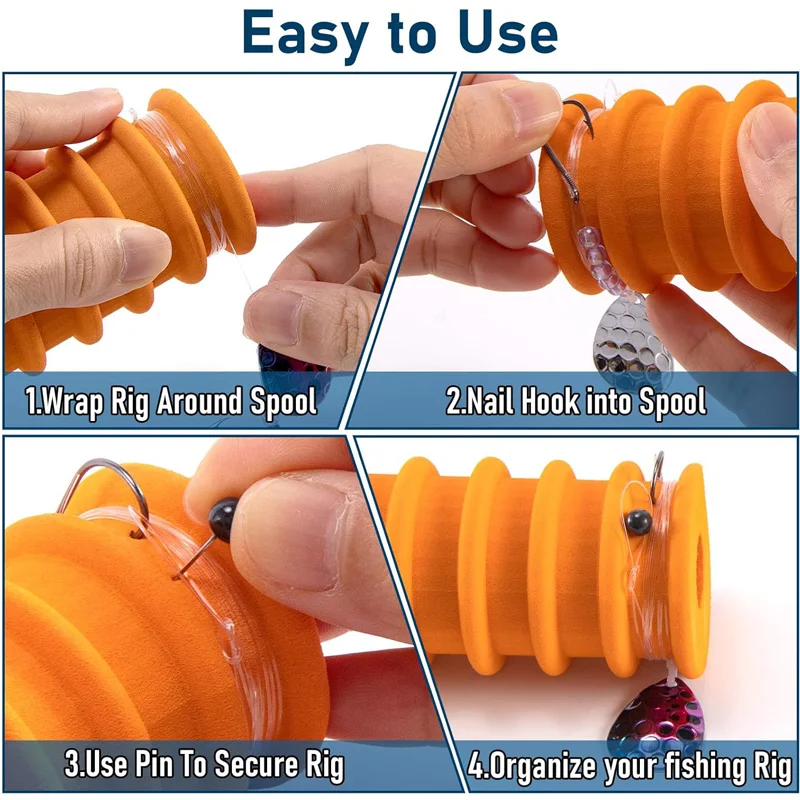 Easy to Use

1.Wrap Rig Around Spool

2.Nail Hook into Spool

3.Use Pin To Secure Rig

4.Organize your fishing Rig