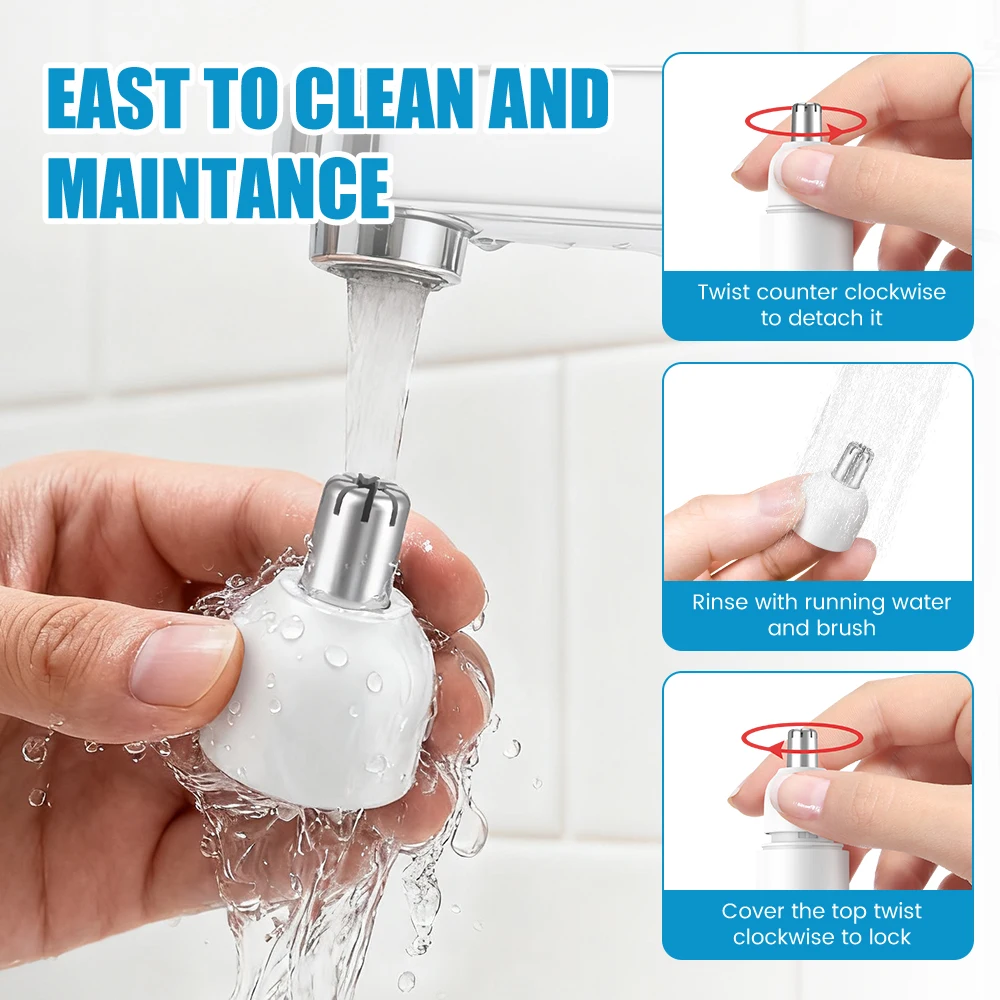 EAST TO CLEAN AND MAINTANCE

Twist counter clockwise to detach it

Rinse with running water and brush

Cover the top twist clockwise to lock