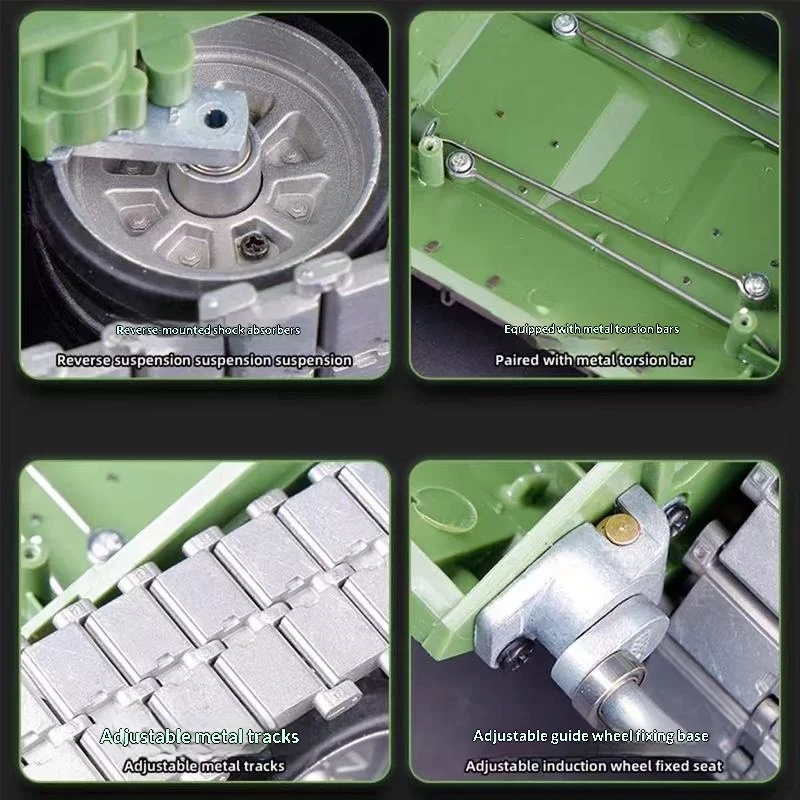 Reverse-mounted shock absorbers
Reverse suspension suspension suspension

Equipped with metal torsion bars
Paired with metal torsion bar

Adjustable metal tracks
Adjustable metal tracks

Adjustable guide wheel fixing base
Adjustable induction wheel fixed seat