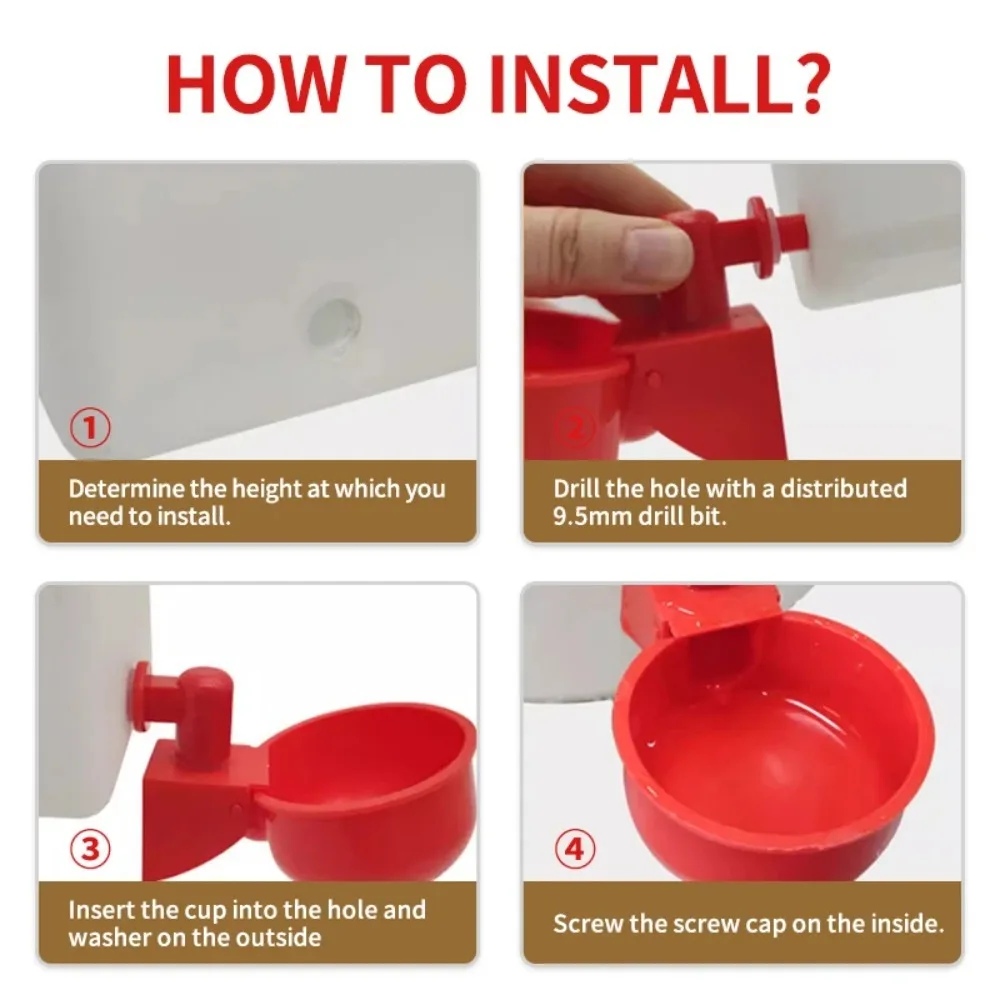 HOW TO INSTALL?

①

Determine the height at which you need to install.

②

Drill the hole with a distributed 9.5mm drill bit.

③

Insert the cup into the hole and washer on the outside

④

Screw the screw cap on the inside.