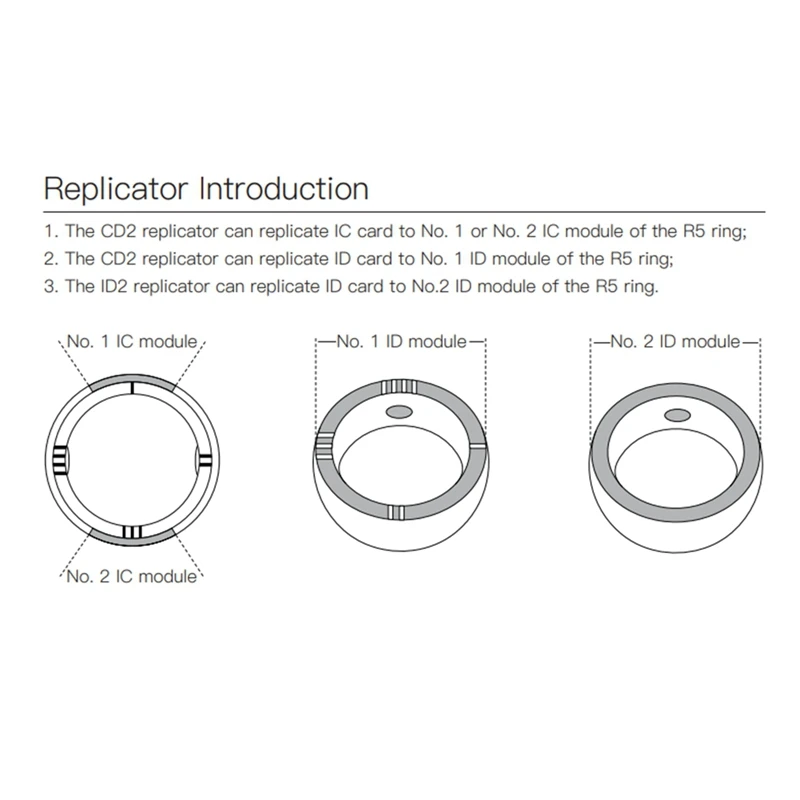 Replicator Introduction

1. The CD2 replicator can replicate IC card to No. 1 or No. 2 IC module of the R5 ring;
2. The CD2 replicator can replicate ID card to No. 1 ID module of the R5 ring;
3. The ID2 replicator can replicate ID card to No.2 ID module of the R5 ring.

No. 1 IC module

No. 2 IC module

No. 1 ID module

No. 2 ID module