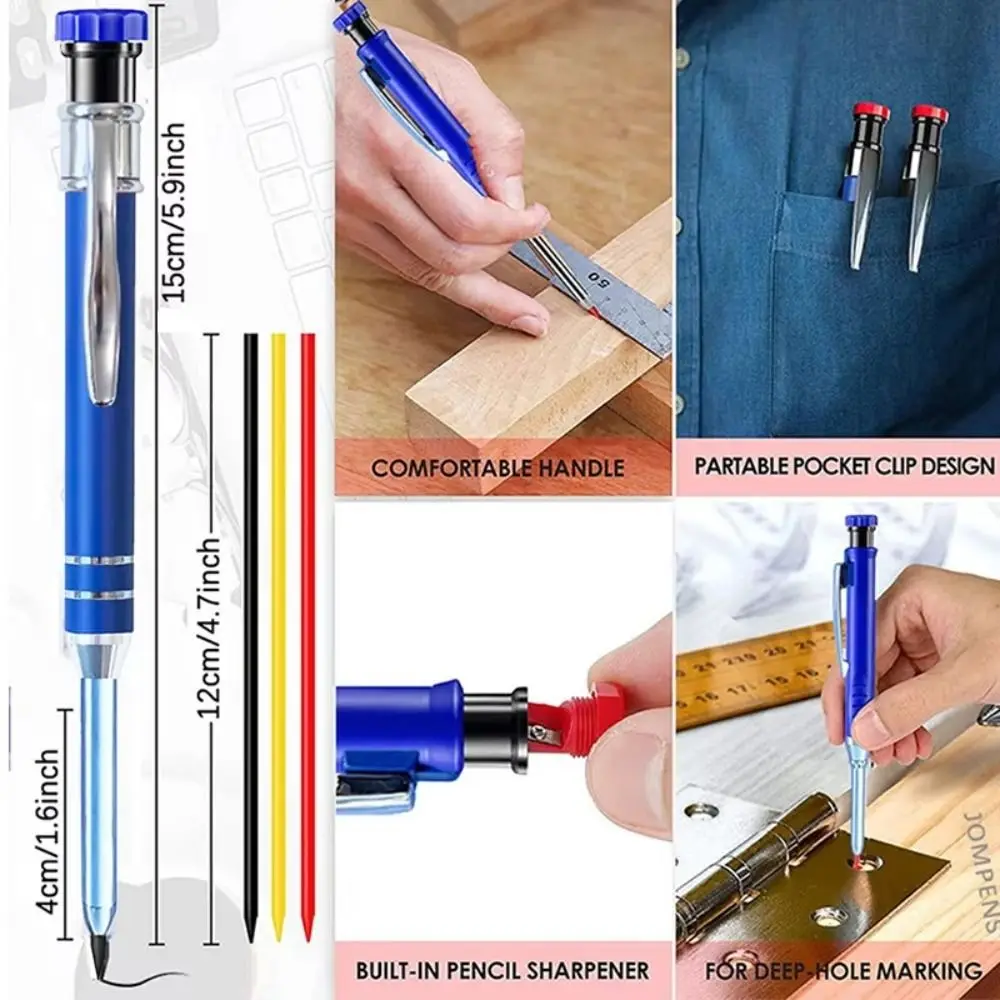 15cm/5.9inch

12cm/4.7inch

4cm/1.6inch

50

COMFORTABLE HANDLE

PARTABLE POCKET CLIP DESIGN

BUILT-IN PENCIL SHARPENER

JOMPENS

FOR DEEP-HOLE MARKING