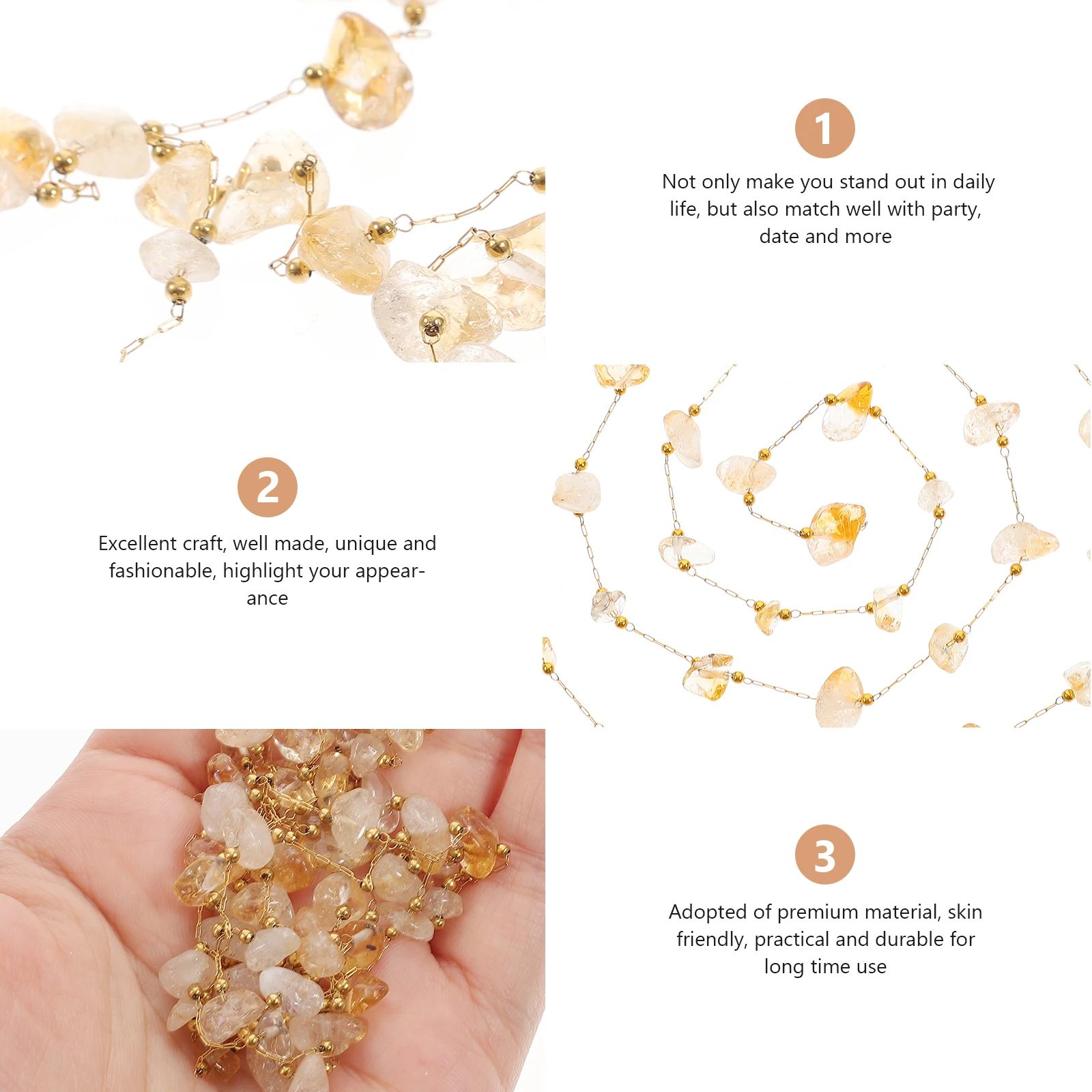 1

Not only make you stand out in daily life, but also match well with party, date and more

2

Excellent craft, well made, unique and fashionable, highlight your appearance

3

Adopted of premium material, skin friendly, practical and durable for long time use