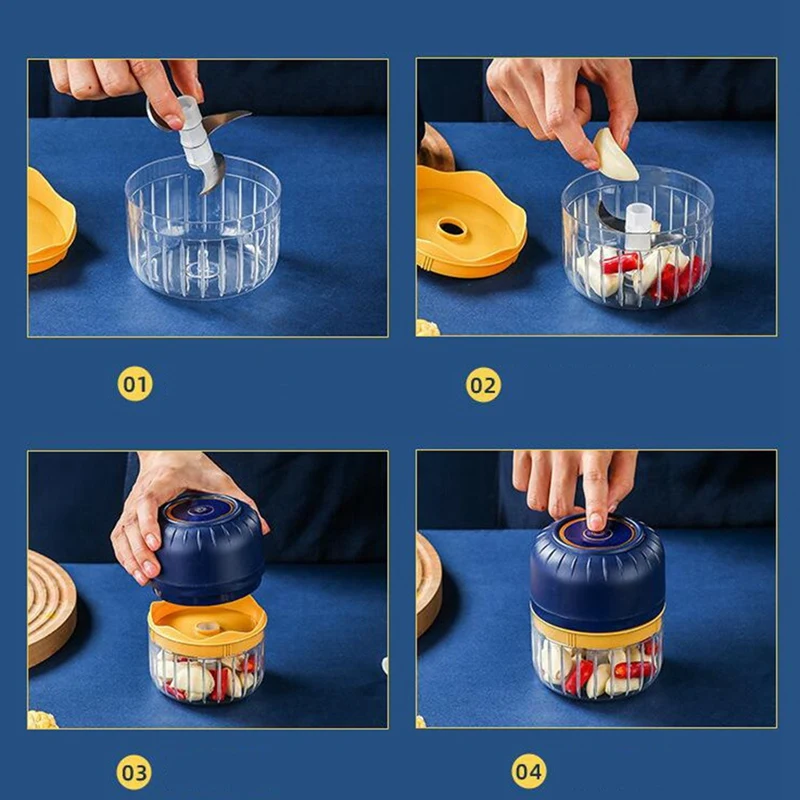 01

02

03

04