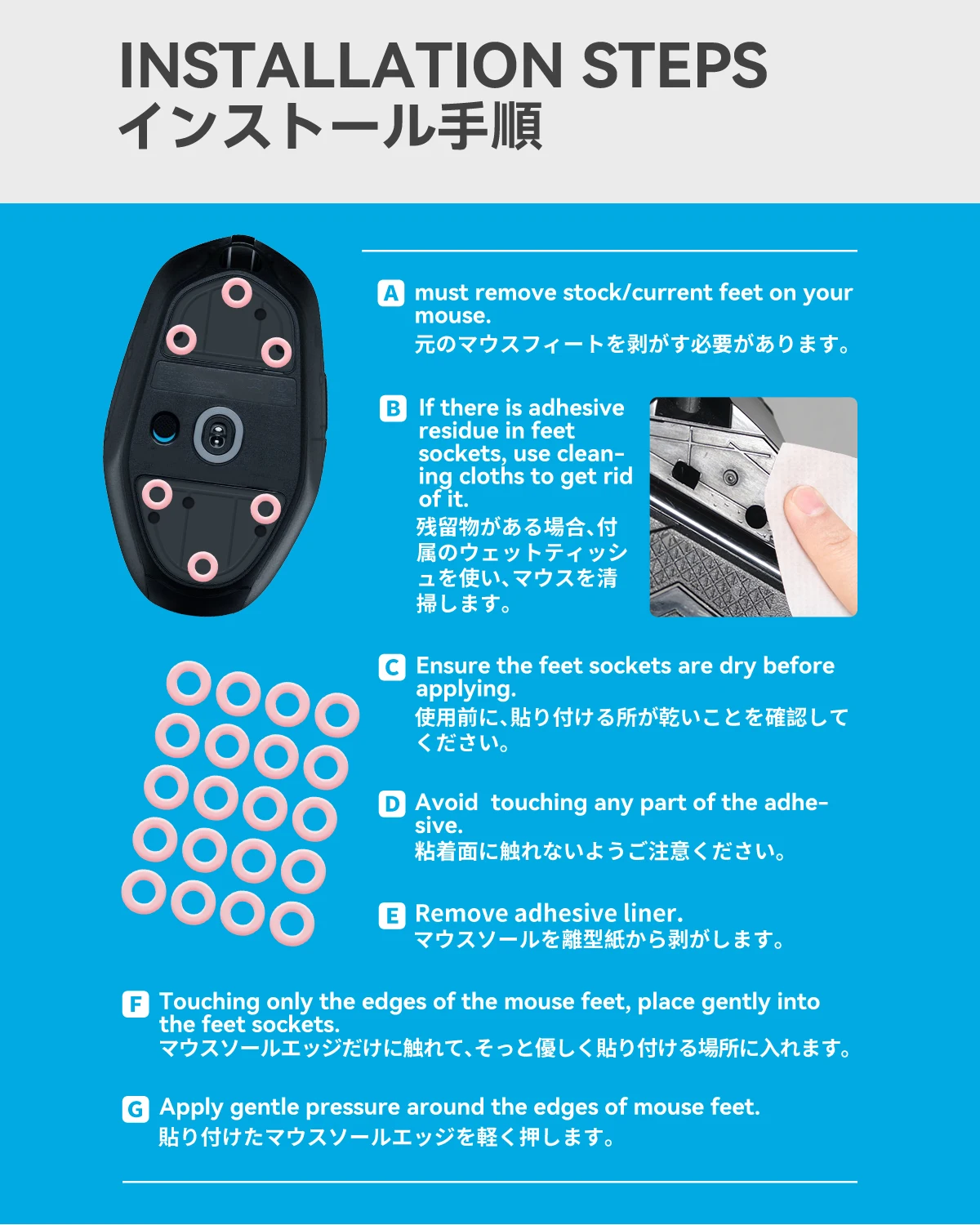 INSTALLATION STEPS
インストール手順

A must remove stock/current feet on your mouse.
元のマウスフィートを剥がす必要があります。

B If there is adhesive residue in feet sockets, use cleaning cloths to get rid of it.
残留物がある場合、付属のウェットティッシュを使い、マウスを清掃します。

C Ensure the feet sockets are dry before applying.
使用前に、貼り付ける所が乾いことを確認してください。

D Avoid touching any part of the adhesive.
粘着面に触れないようご注意ください。

E Remove adhesive liner.
マウスソールを離型紙から剥がします。

F Touching only the edges of the mouse feet, place gently into the feet sockets.
マウスソールエッジだけに触れて、そっと優しく貼り付ける場所に入れます。

G Apply gentle pressure around the edges of mouse feet.
貼り付けたマウスソールエッジを軽く押します。