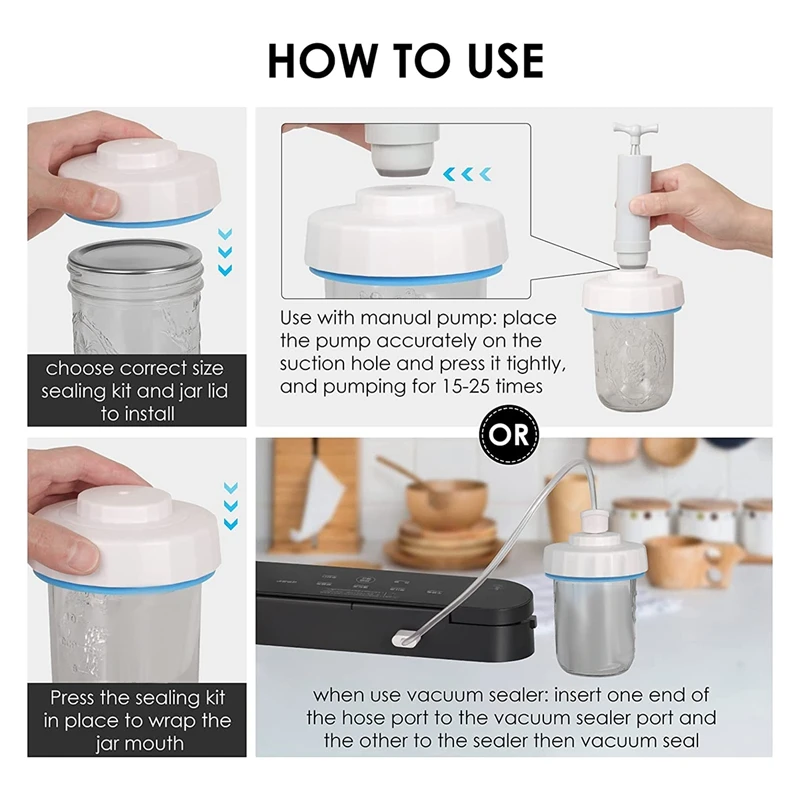 HOW TO USE

choose correct size sealing kit and jar lid to install

Use with manual pump: place the pump accurately on the suction hole and press it tightly, and pumping for 15-25 times

OR

Press the sealing kit in place to wrap the jar mouth

when use vacuum sealer: insert one end of the hose port to the vacuum sealer port and the other to the sealer then vacuum seal