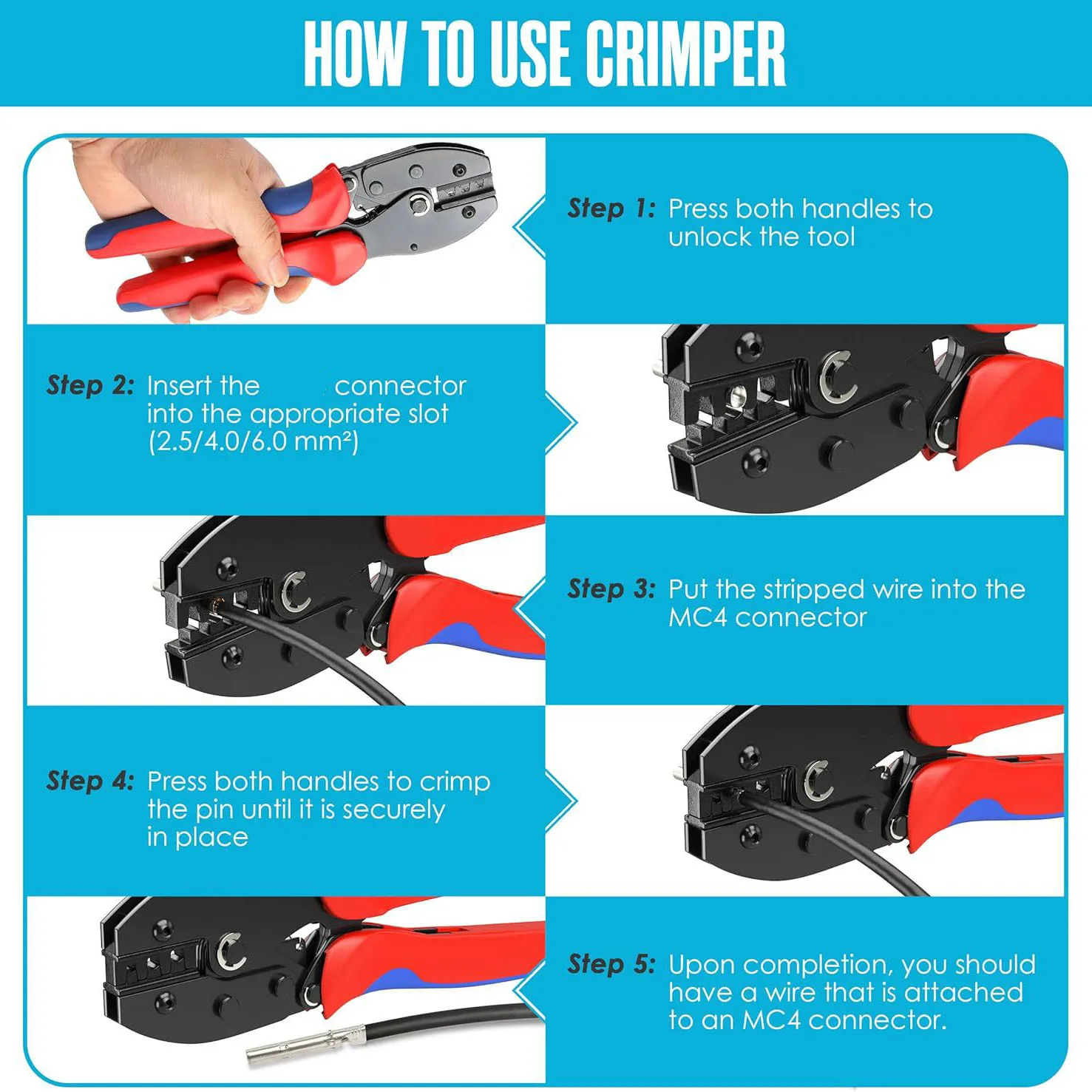 HOW TO USE CRIMPER

Step 1: Press both handles to unlock the tool

Step 2: Insert the connector into the appropriate slot (2.5/4.0/6.0 mm²)

Step 3: Put the stripped wire into the MC4 connector

Step 4: Press both handles to crimp the pin until it is securely in place

Step 5: Upon completion, you should have a wire that is attached to an MC4 connector.