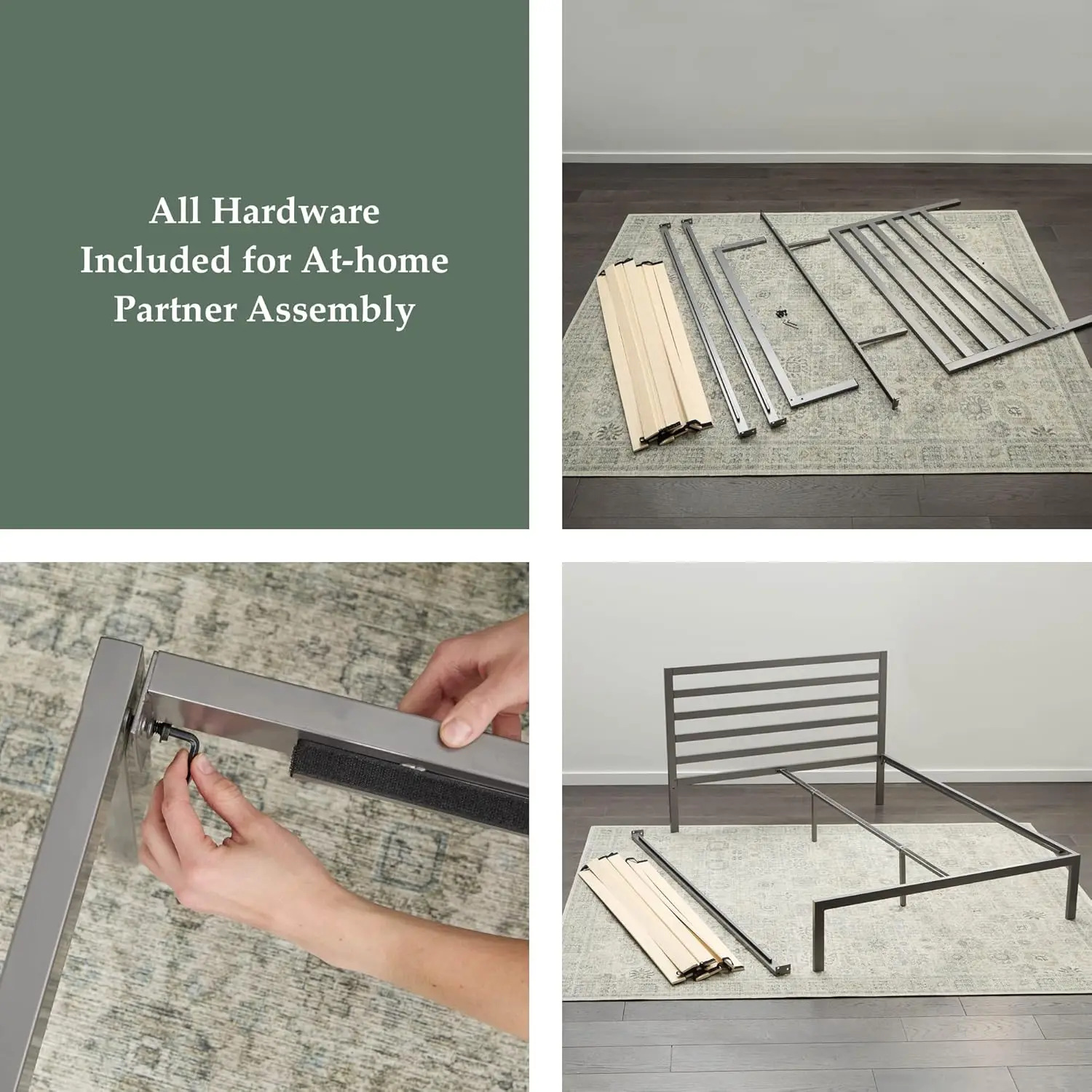 All Hardware Included for At-home Partner Assembly