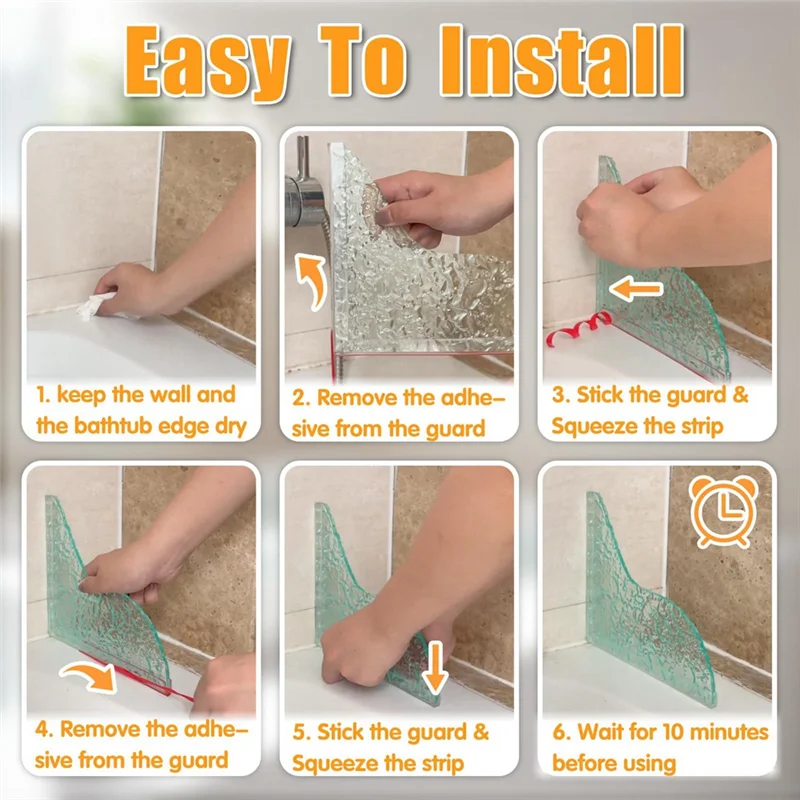 Easy To Install

1. keep the wall and the bathtub edge dry

2. Remove the adhesive from the guard

3. Stick the guard & Squeeze the strip

4. Remove the adhesive from the guard

5. Stick the guard & Squeeze the strip

6. Wait for 10 minutes before using