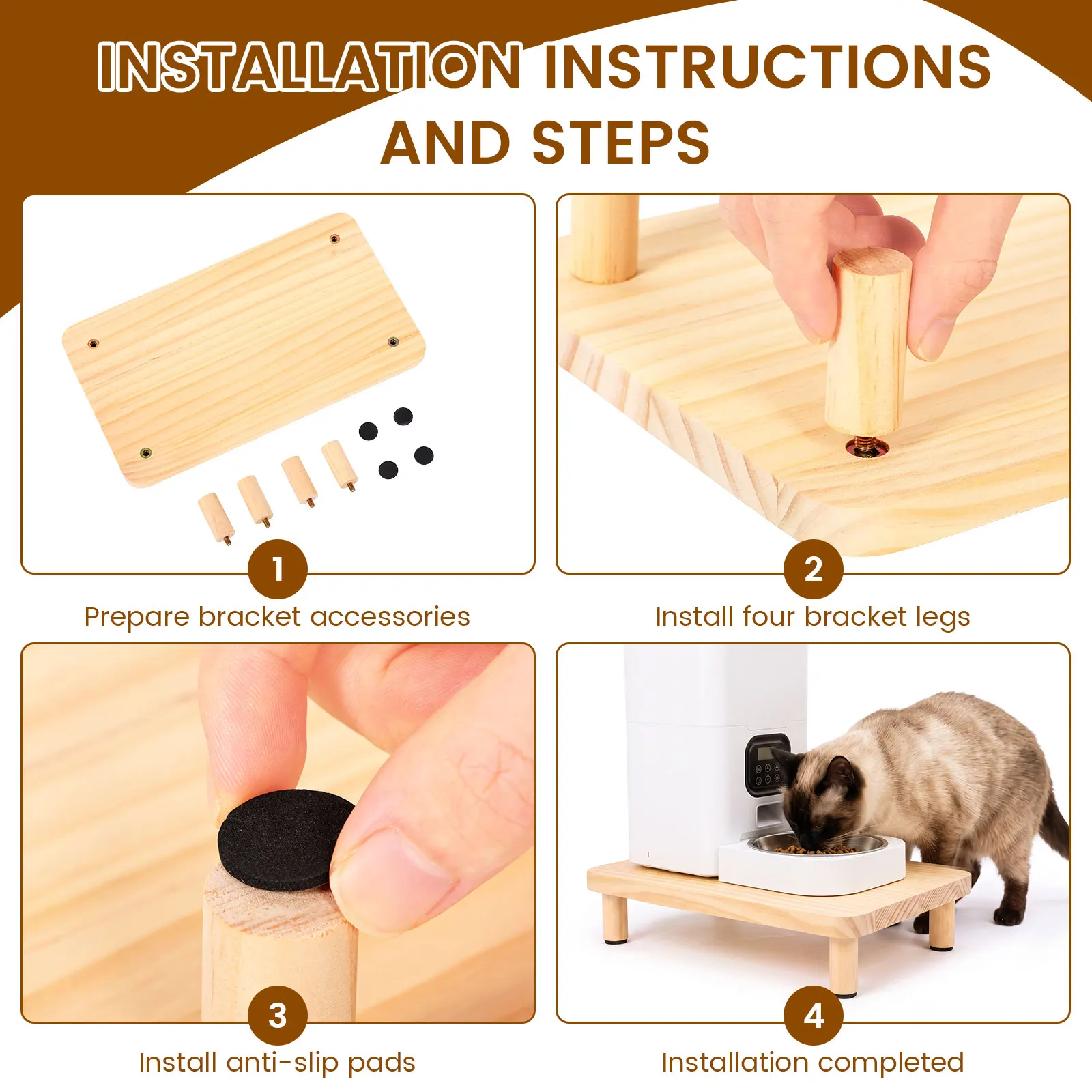 INSTALLATION INSTRUCTIONS AND STEPS

1
Prepare bracket accessories

2
Install four bracket legs

3
Install anti-slip pads

4
Installation completed