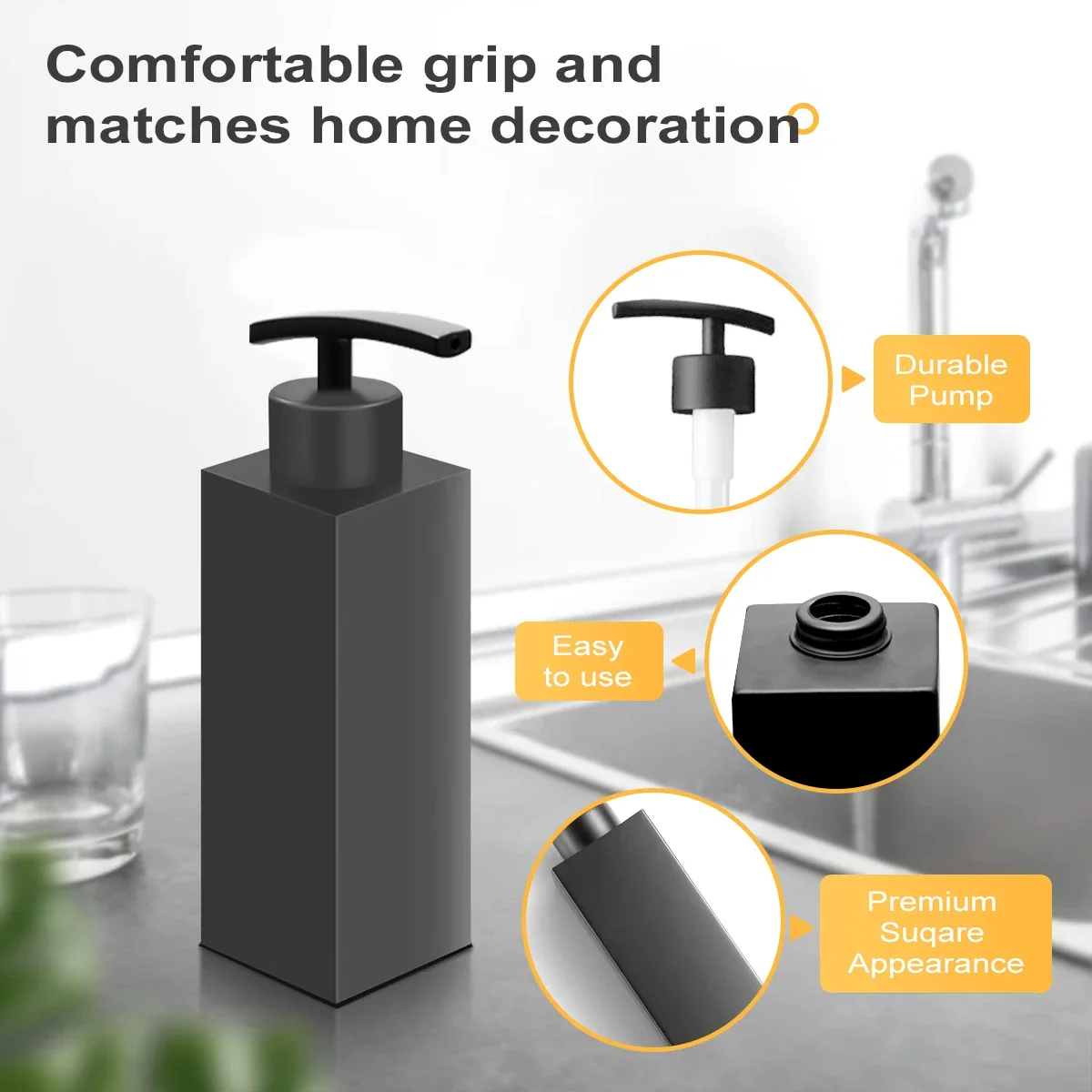 Comfortable grip and matches home decoration

Durable Pump

Easy to use

Premium Suqare Appearance