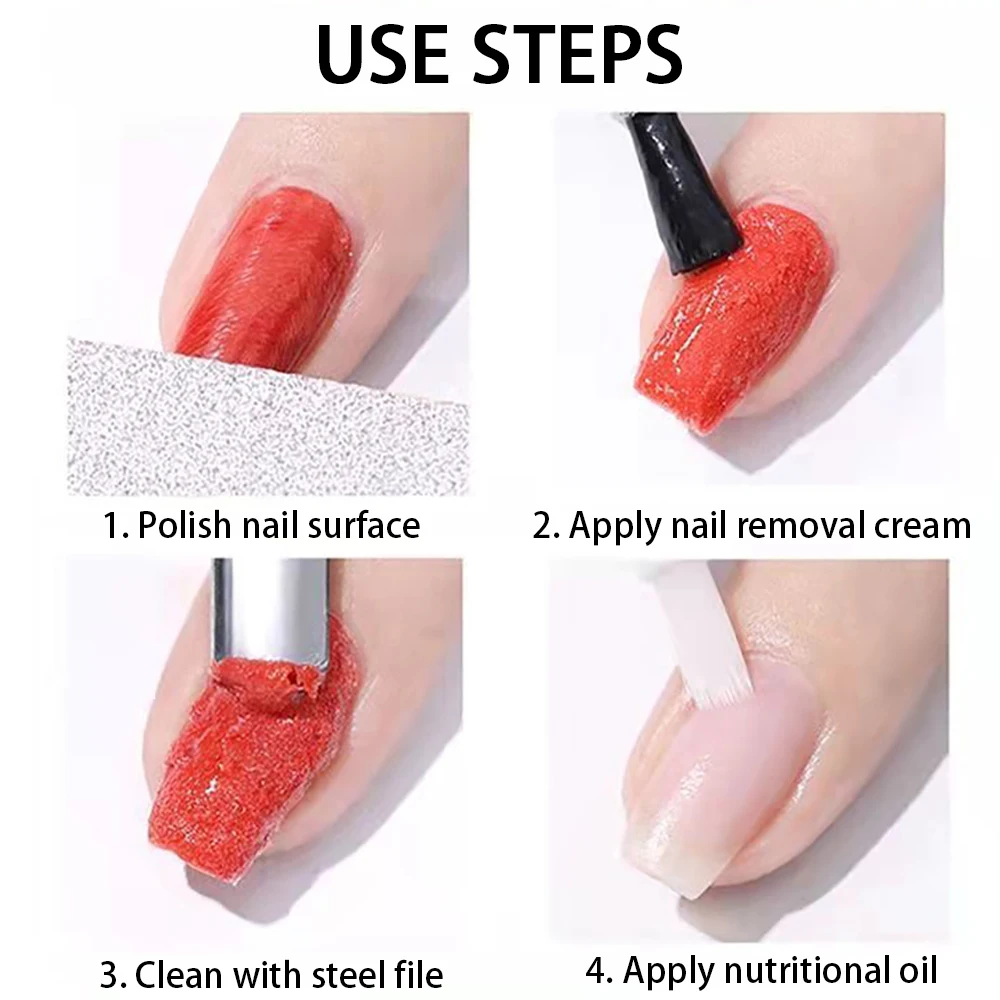 USE STEPS

1. Polish nail surface

2. Apply nail removal cream

3. Clean with steel file

4. Apply nutritional oil